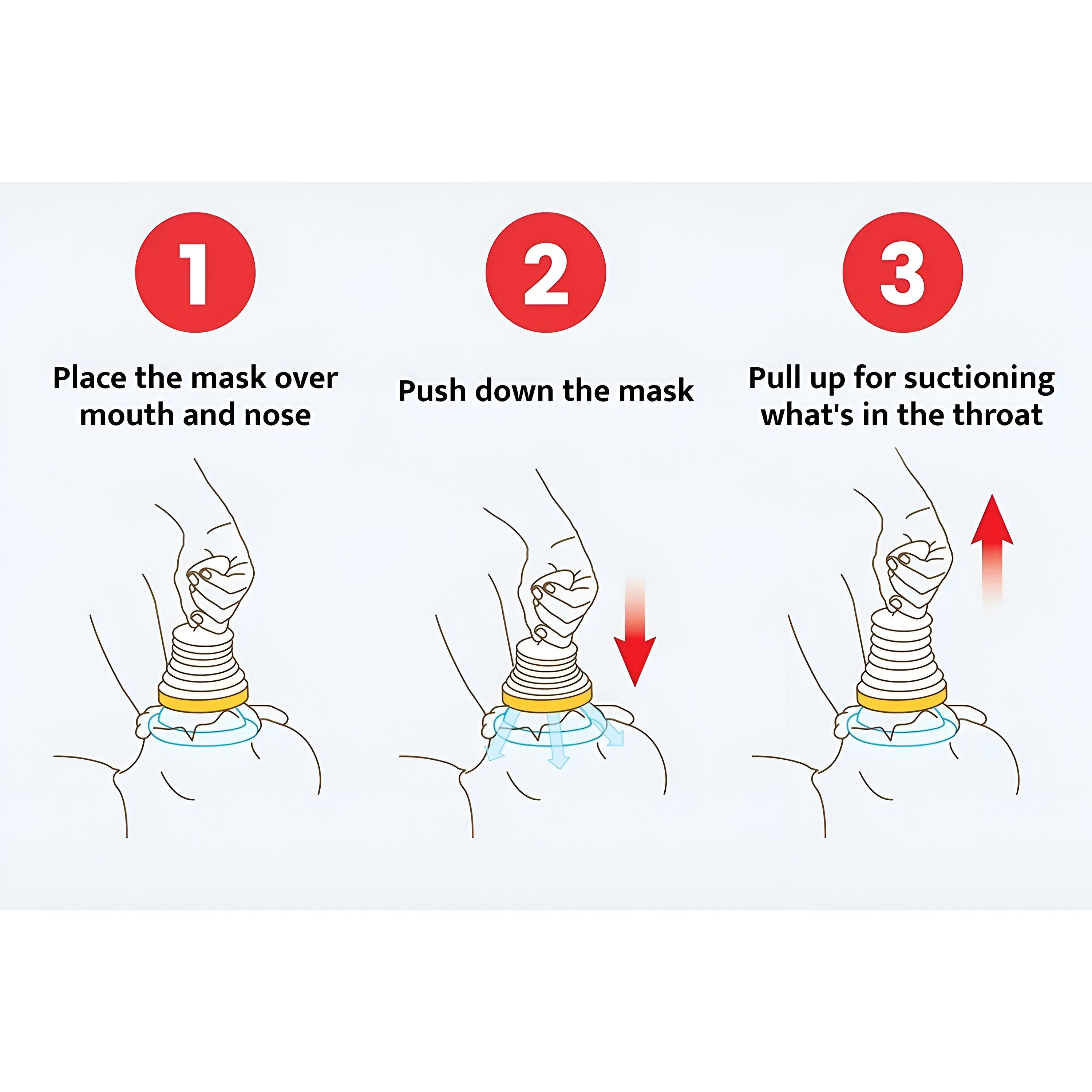 1

Place the mask over mouth and nose

2

Push down the mask

3

Pull up for suctioning what's in the throat