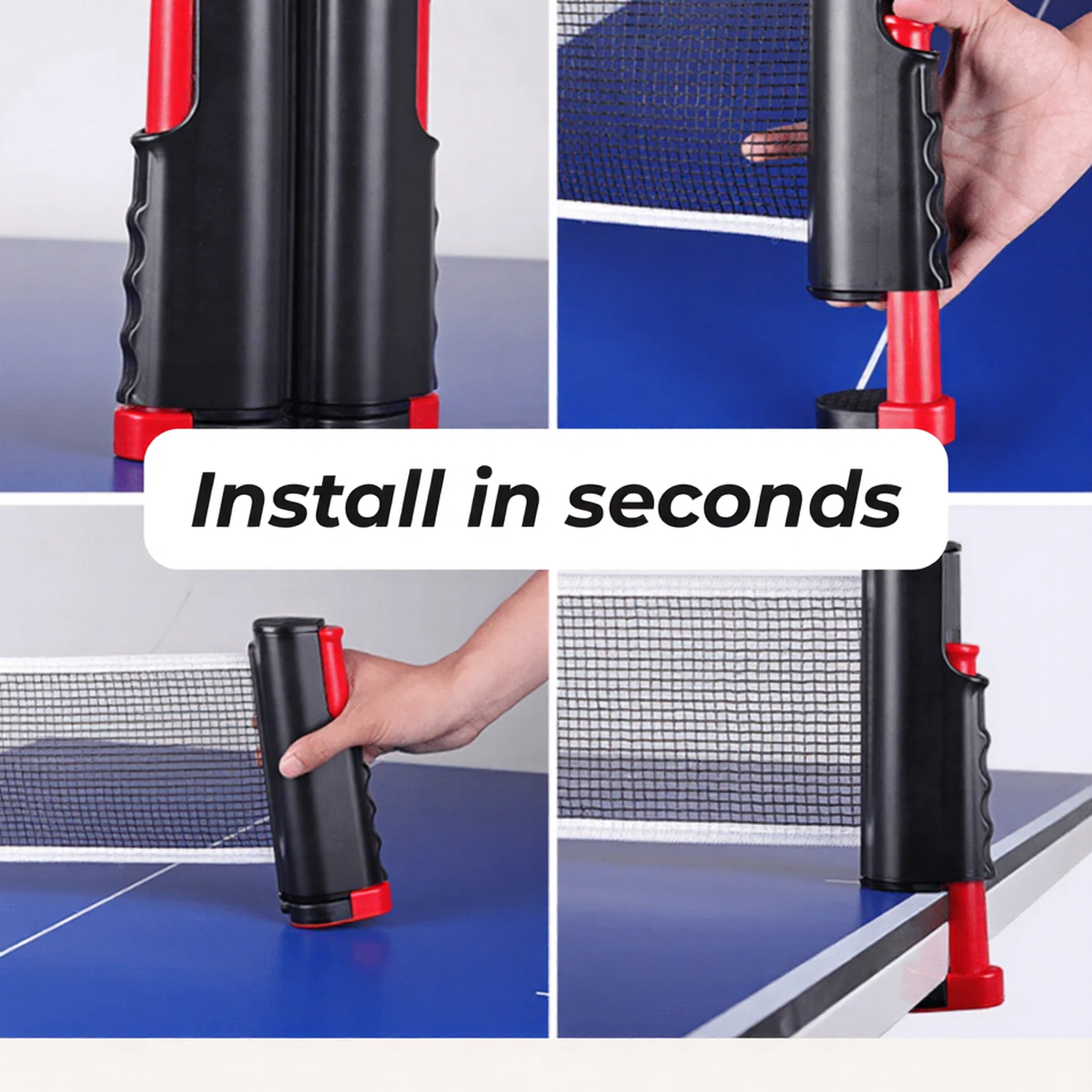 Install in seconds