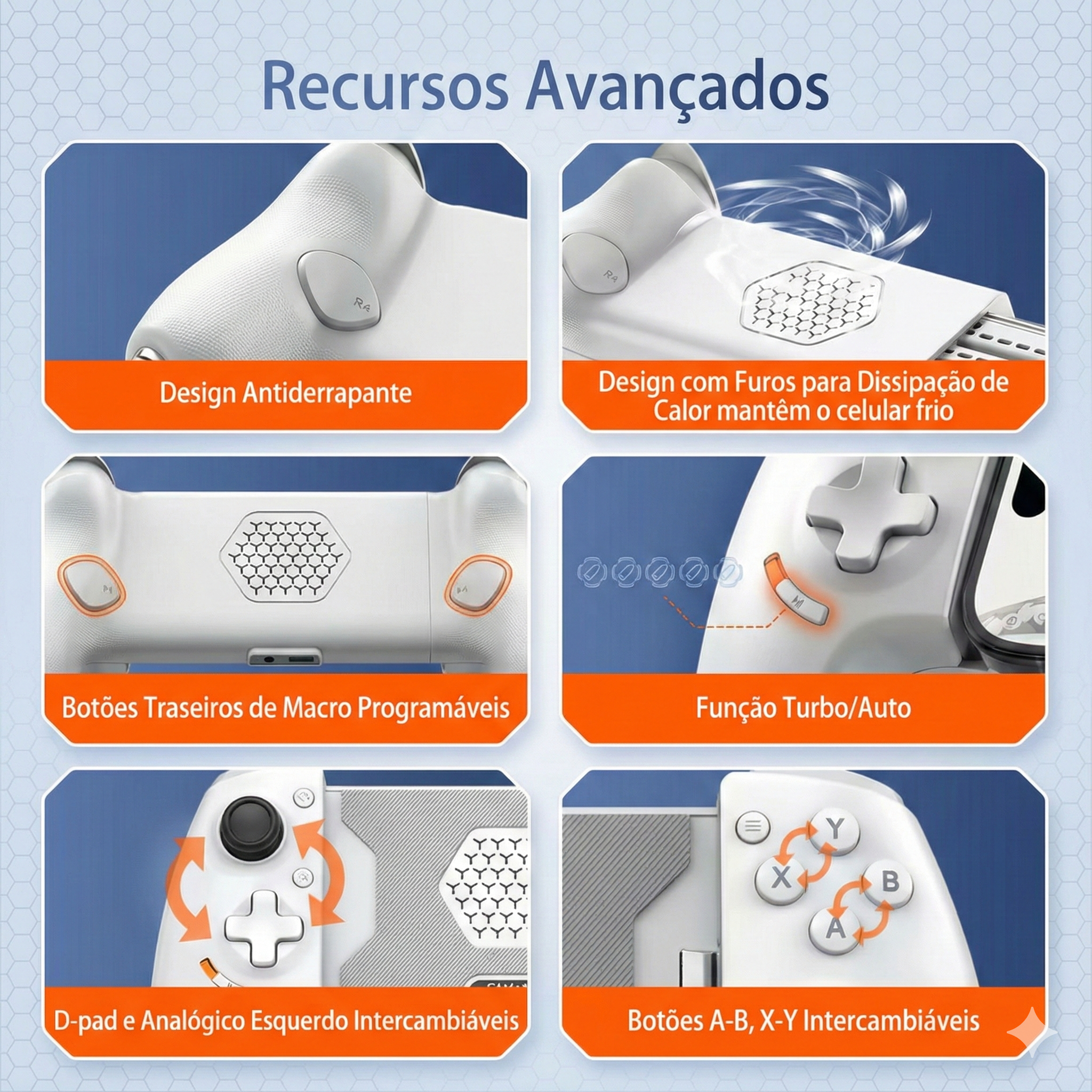 Recursos Avançados

RA

Design Antiderrapante

RA

Design com Furos para Dissipação de Calor mantêm o celular frio

Botões Traseiros de Macro Programáveis

Função Turbo/Auto

D-pad e Analógico Esquerdo Intercambiáveis

Y

X

B

A

Botões A-B, X-Y Intercambiáveis