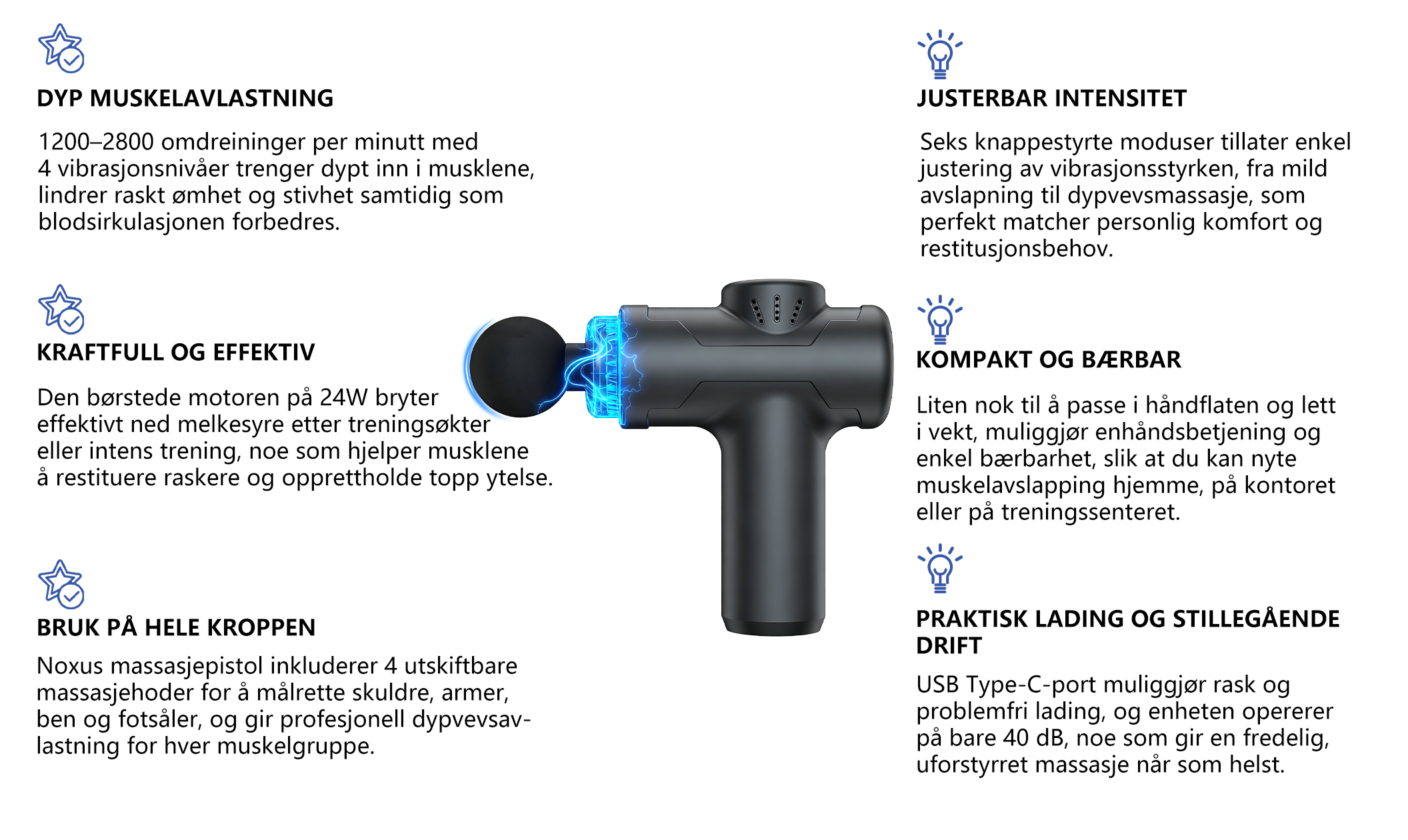 DYP MUSKELAVLASTNING

1200–2800 omdreininger per minutt med 4 vibrasjonsnivåer trenger dypt inn i musklene, lindrer raskt ømhet og stivhet samtidig som blodsirkulasjonen forbedres.

KRAFTFULL OG EFFEKTIV

Den børstede motoren på 24W bryter effektivt ned melkesyre etter treningsøkter eller intens trening, noe som hjelper musklene å restituere raskere og opprettholde topp ytelse.

BRUK PÅ HELE KROPPEN

Noxus massasjepistol inkluderer 4 utskiftbare massasjehoder for å målrette skuldre, armer, ben og fotsåler, og gir profesjonell dypvevsavlastning for hver muskelgruppe.

JUSTERBAR INTENSITET

Seks knappestyrte moduser tillater enkel justering av vibrasjonsstyrken, fra mild avslapning til dypvevsmassasje, som perfekt matcher personlig komfort og restitusjonsbehov.

KOMPAKT OG BÆRBAR

Liten nok til å passe i håndflaten og lett i vekt, muliggjør enhåndsbetjening og enkel bærbarhet, slik at du kan nyte muskelavslapping hjemme, på kontoret eller på treningssenteret.

PRAKTISK LADING OG STILLEGÅENDE DRIFT

USB Type-C-port muliggjør rask og problemfri lading, og enheten opererer på bare 40 dB, noe som gir en fredelig, uforstyrret massasje når som helst.