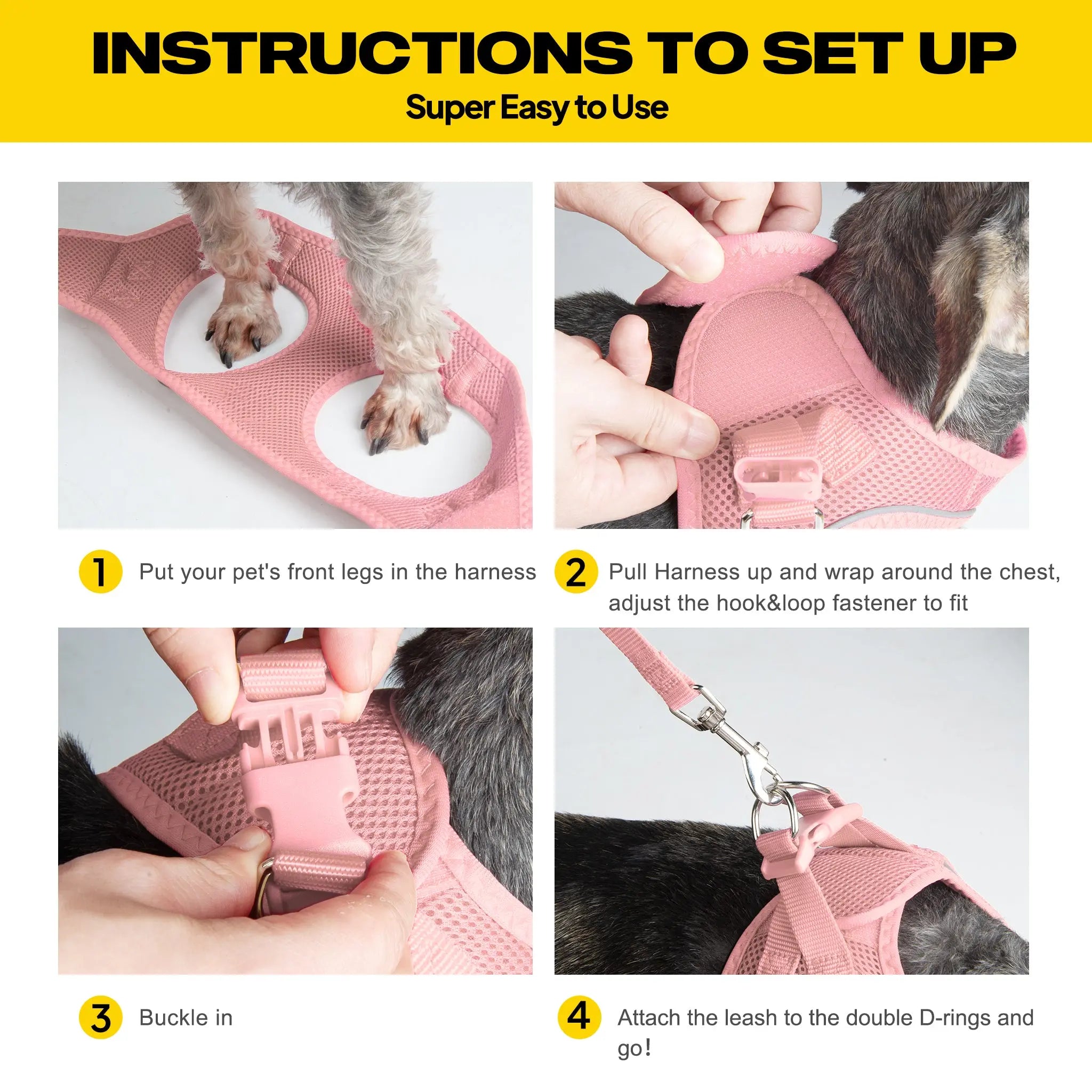 INSTRUCTIONS TO SET UP

Super Easy to Use

1 Put your pet's front legs in the harness

2 Pull Harness up and wrap around the chest, adjust the hook&loop fastener to fit

3 Buckle in

4 Attach the leash to the double D-rings and go!