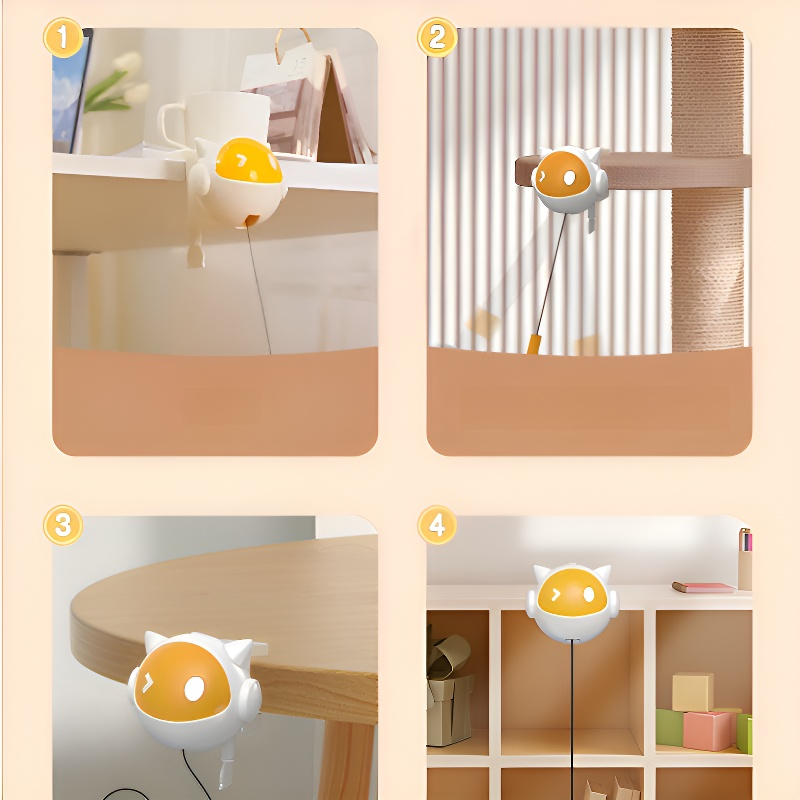 1
2
3
4