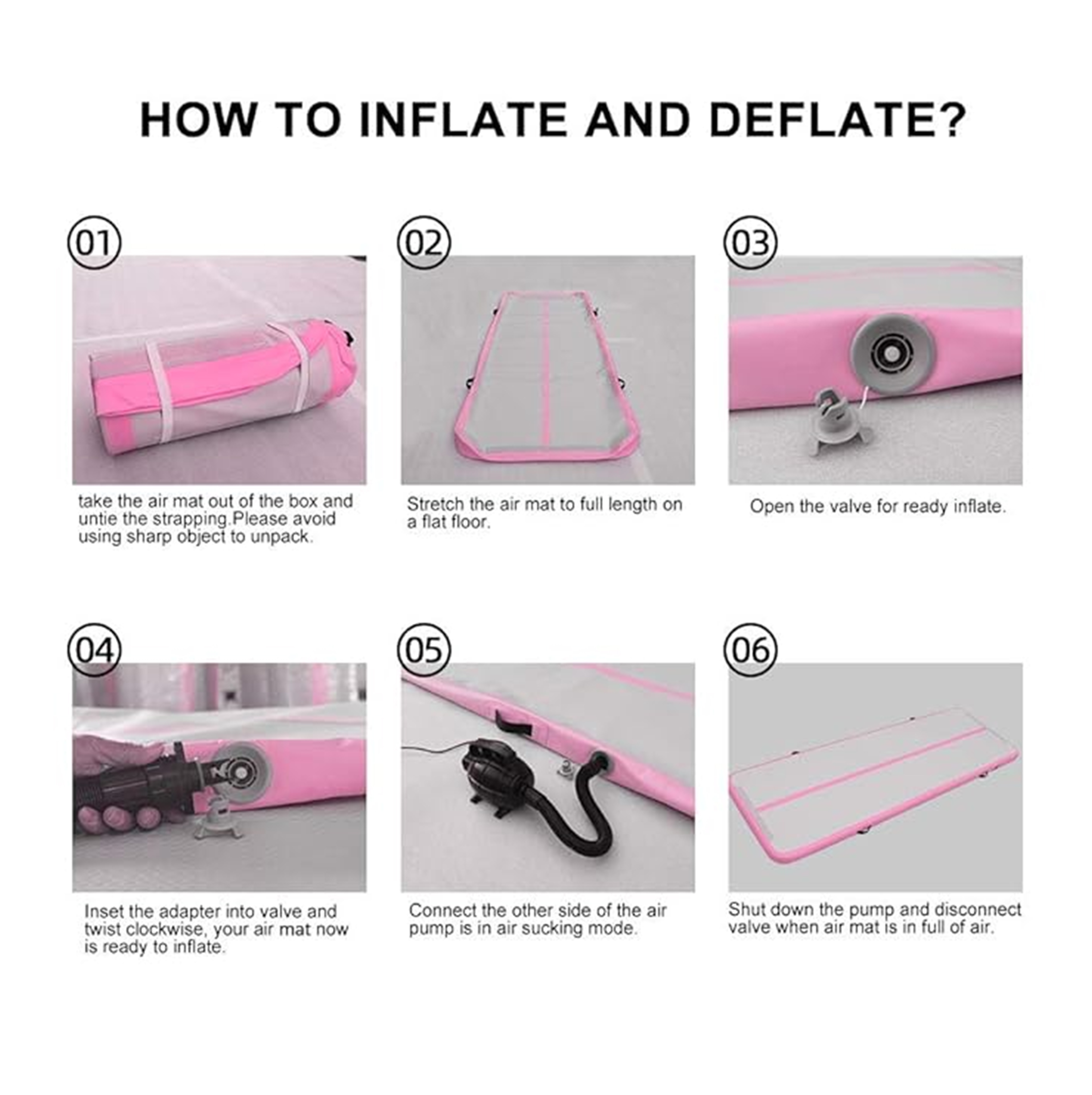 HOW TO INFLATE AND DEFLATE?

01

take the air mat out of the box and untie the strapping.Please avoid using sharp object to unpack.

02

Stretch the air mat to full length on a flat floor.

03

Open the valve for ready inflate.

04

Inset the adapter into valve and twist clockwise, your air mat now is ready to inflate.

05

Connect the other side of the air pump is in air sucking mode.

06

Shut down the pump and disconnect valve when air mat is in full of air.