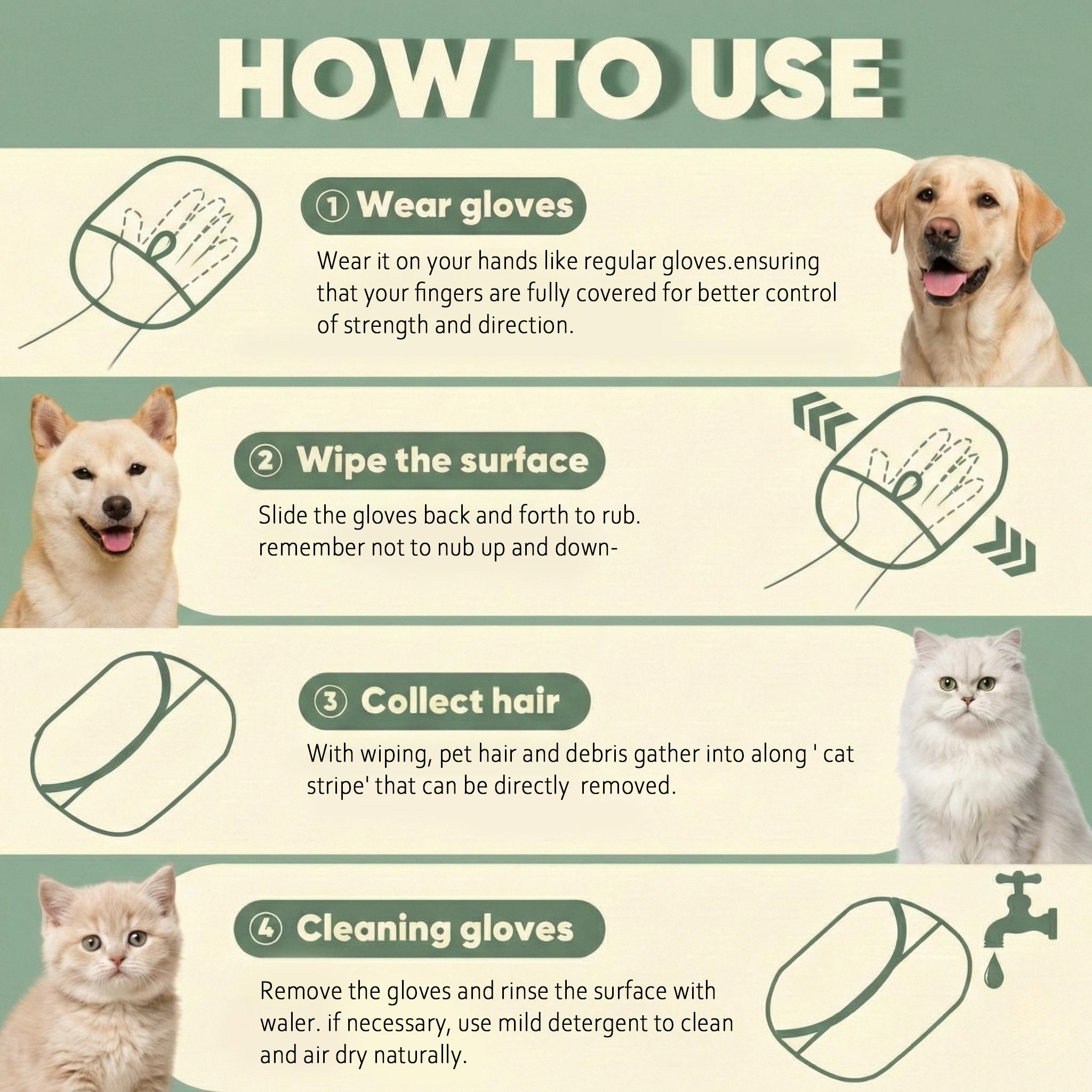 HOW TO USE

① Wear gloves

Wear it on your hands like regular gloves.ensuring that your fingers are fully covered for better control of strength and direction.

② Wipe the surface

Slide the gloves back and forth to rub. remember not to nub up and down-

③ Collect hair

With wiping, pet hair and debris gather into along ' cat stripe' that can be directly removed.

④ Cleaning gloves

Remove the gloves and rinse the surface with waler. if necessary, use mild detergent to clean and air dry naturally.