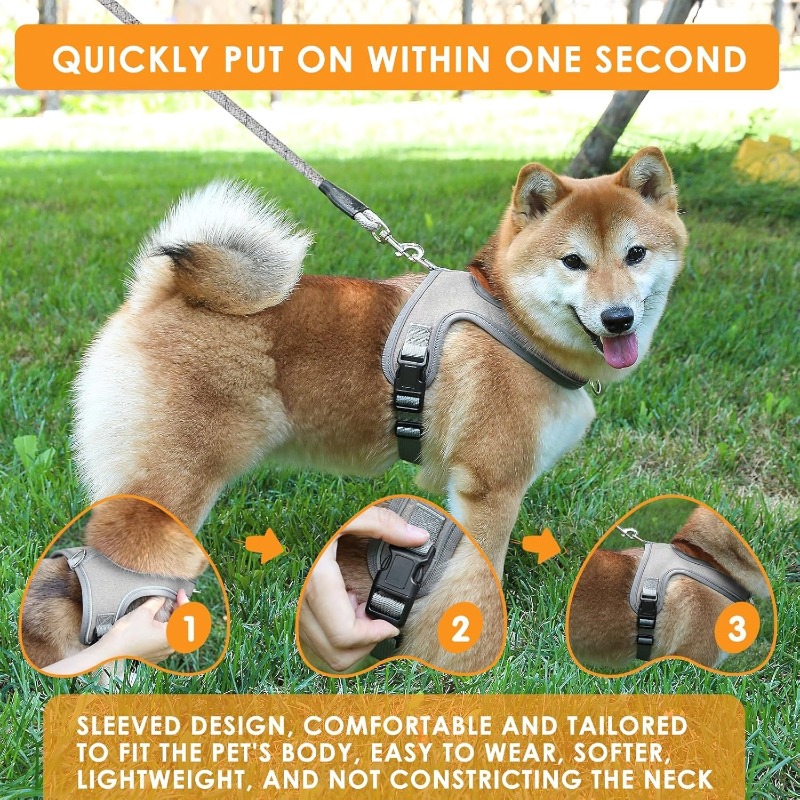 QUICKLY PUT ON WITHIN ONE SECOND

1

2

3

SLEEVED DESIGN, COMFORTABLE AND TAILORED TO FIT THE PET'S BODY, EASY TO WEAR, SOFTER, LIGHTWEIGHT, AND NOT CONSTRICTING THE NECK