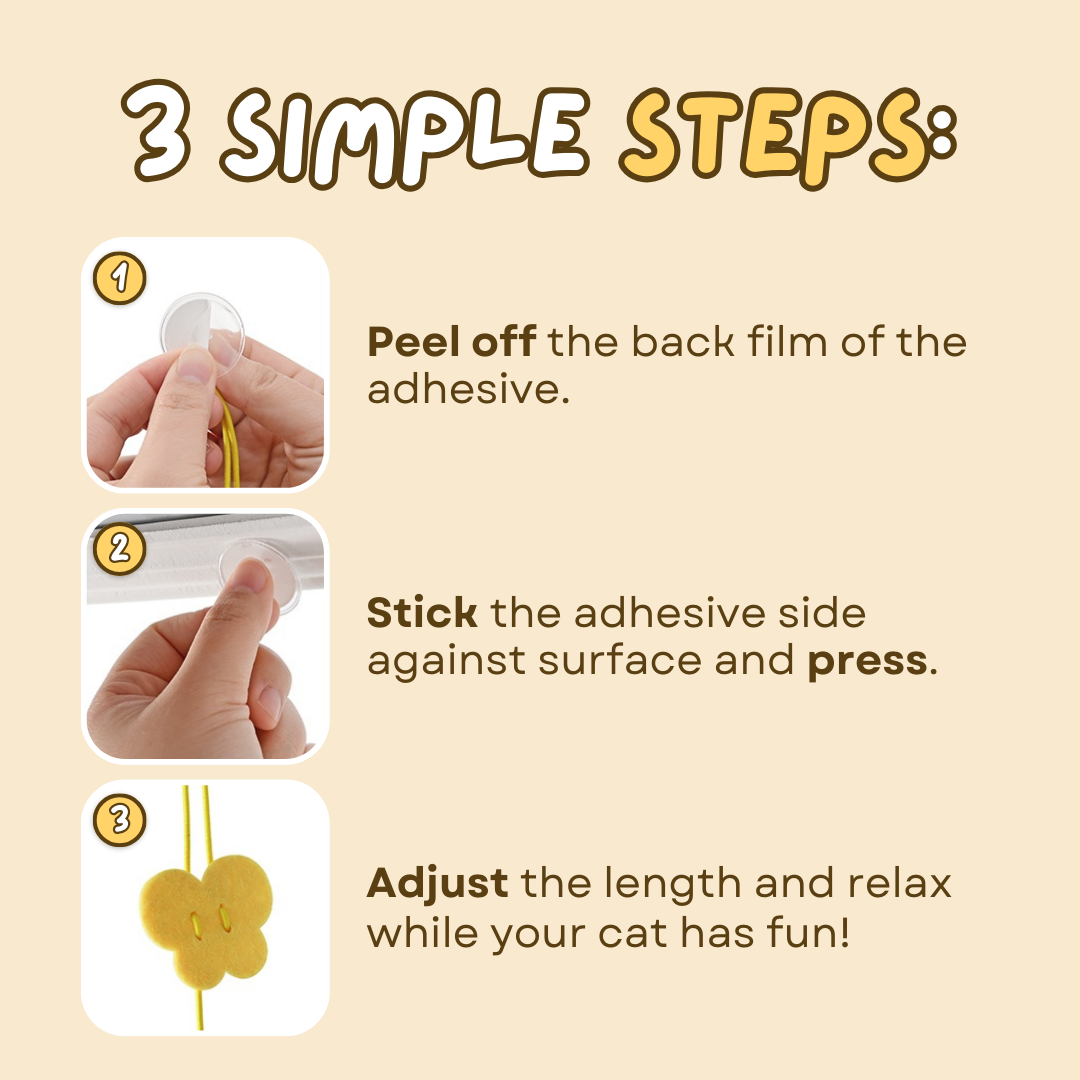 3 SIMPLE STEPS:

1

Peel off the back film of the adhesive.

2

Stick the adhesive side against surface and press.

3

Adjust the length and relax while your cat has fun!