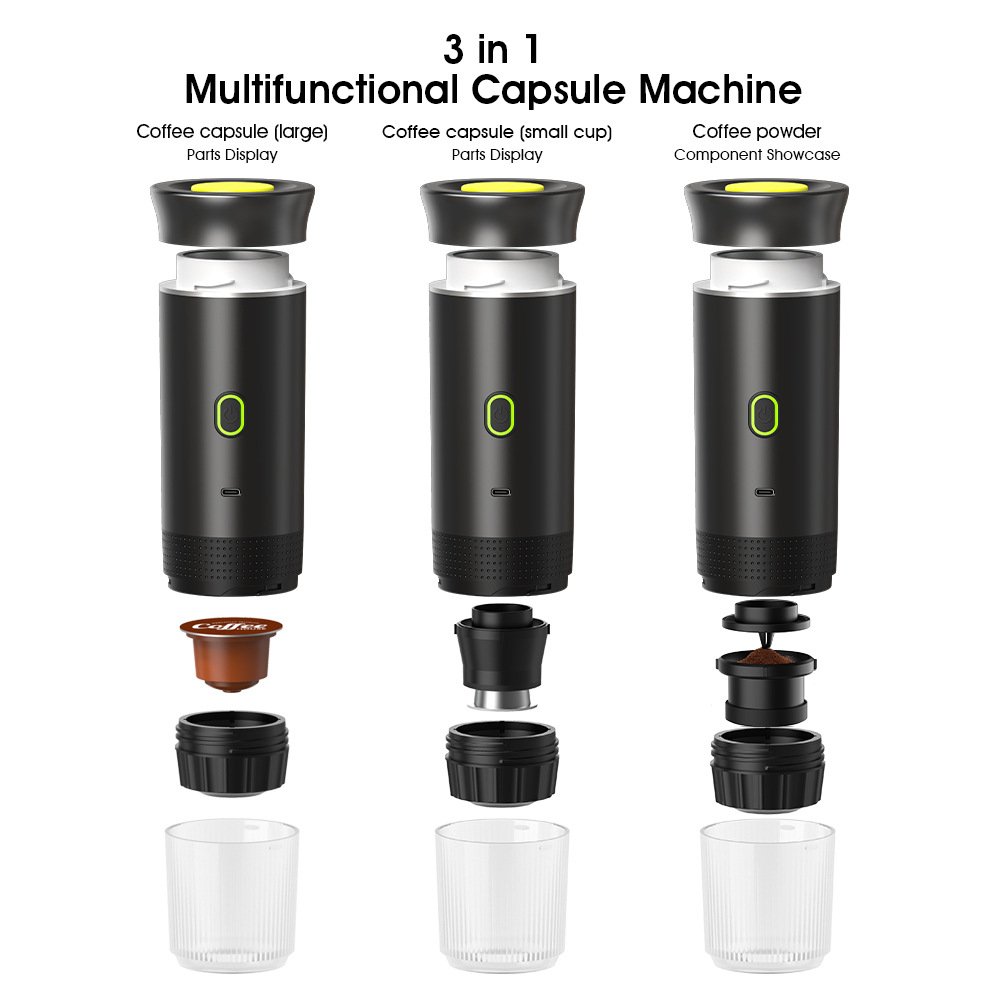 3 in 1
Multifunctional Capsule Machine

Coffee capsule (large)
Parts Display

Coffee capsule (small cup)
Parts Display

Coffee powder
Component Showcase

Coffee