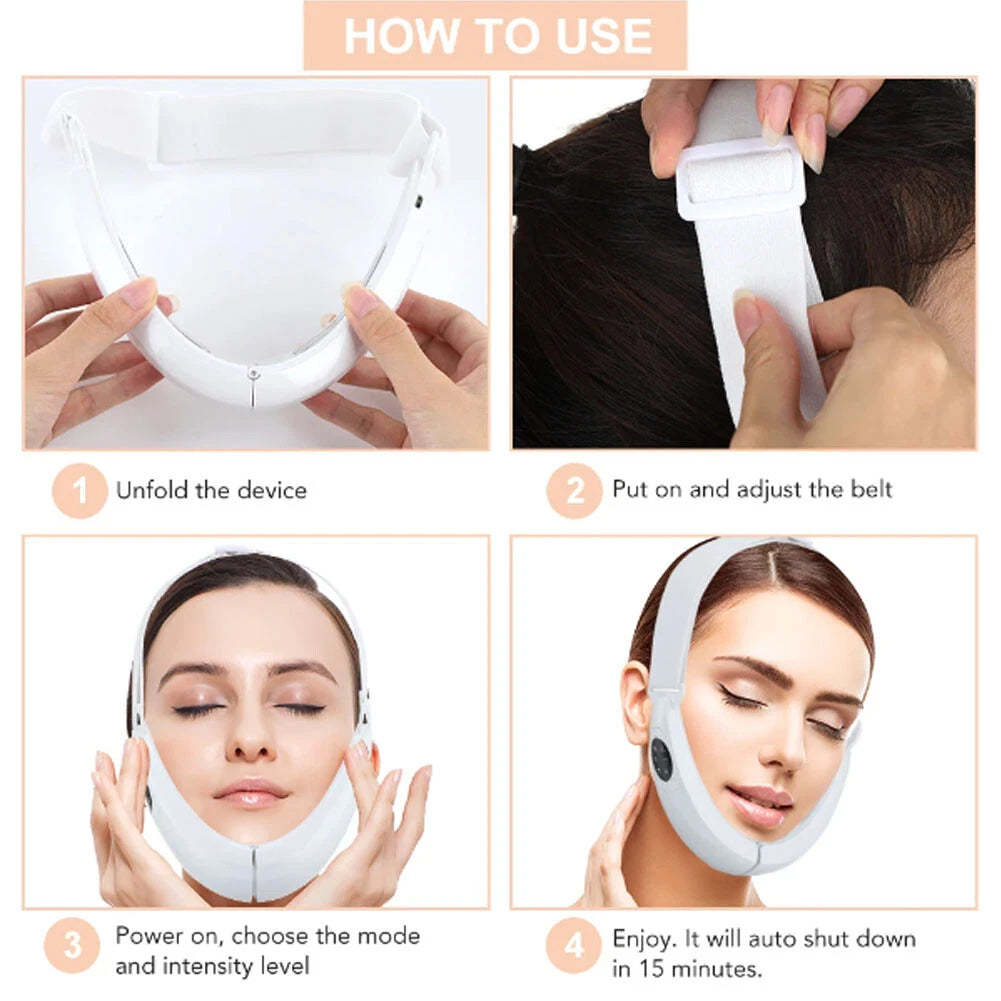 HOW TO USE

1 Unfold the device

2 Put on and adjust the belt

3 Power on, choose the mode and intensity level

4 Enjoy. It will auto shut down in 15 minutes.