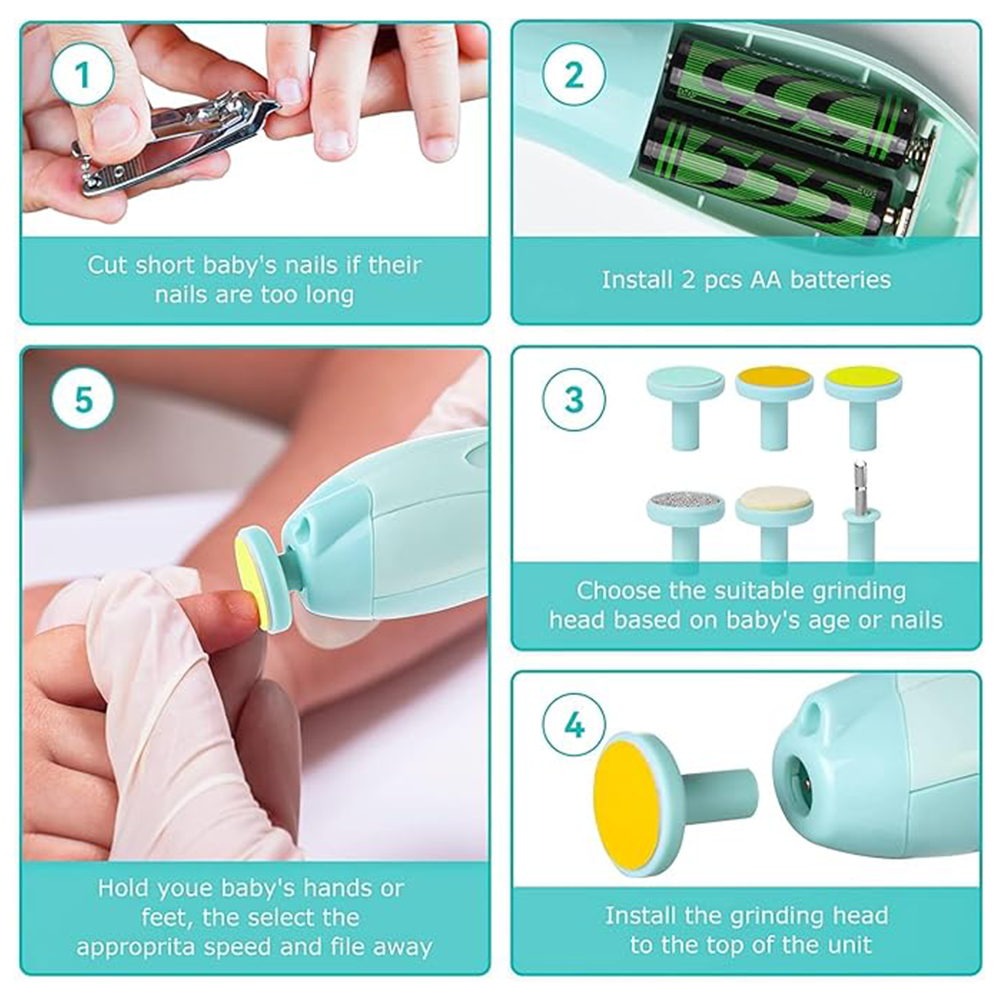 1

Cut short baby's nails if their nails are too long

2

Install 2 pcs AA batteries

5

Hold youe baby's hands or feet, the select the approprita speed and file away

3

Choose the suitable grinding head based on baby's age or nails

4

Install the grinding head to the top of the unit