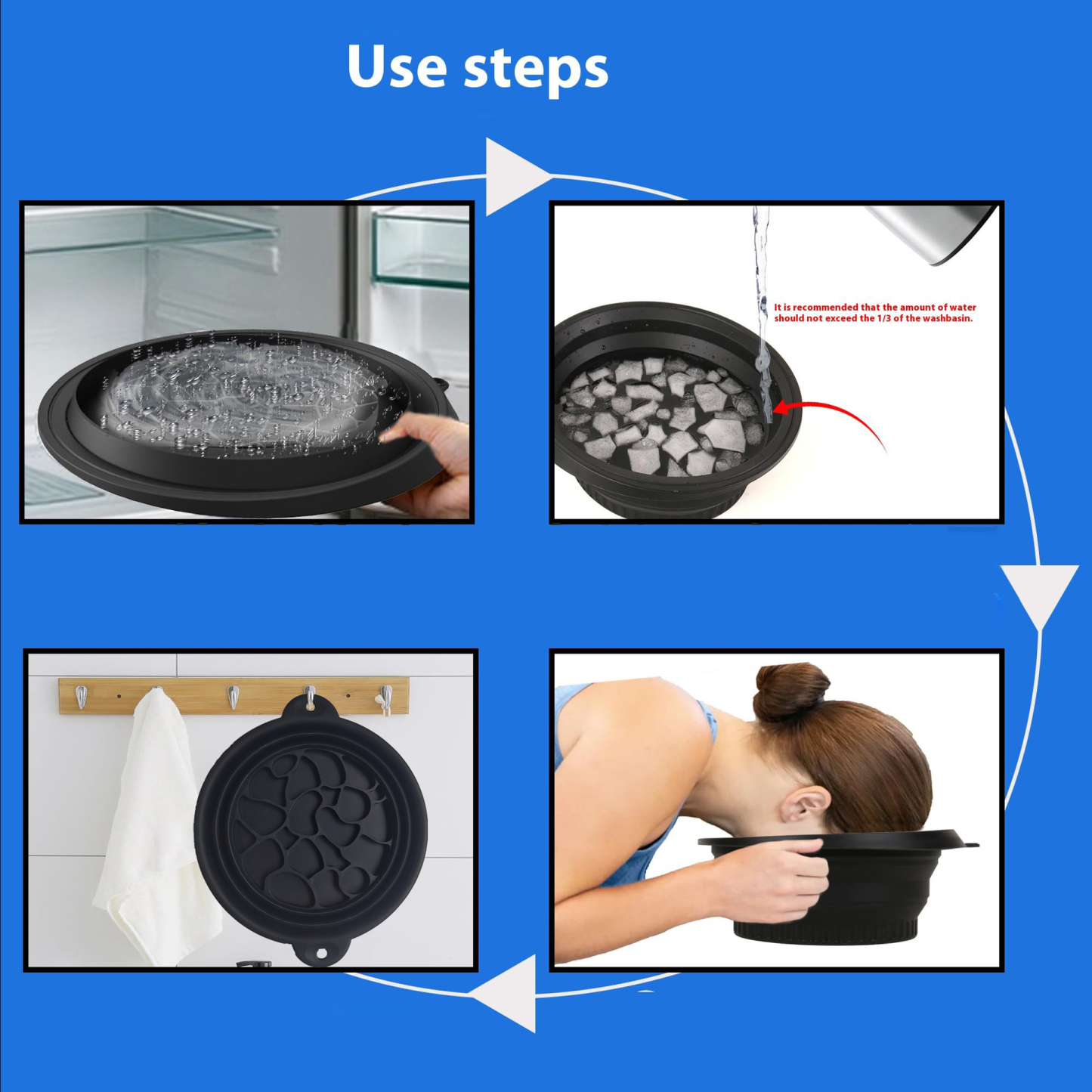 Use steps

It is recommended that the amount of water should not exceed the 1/3 of the washbasin.