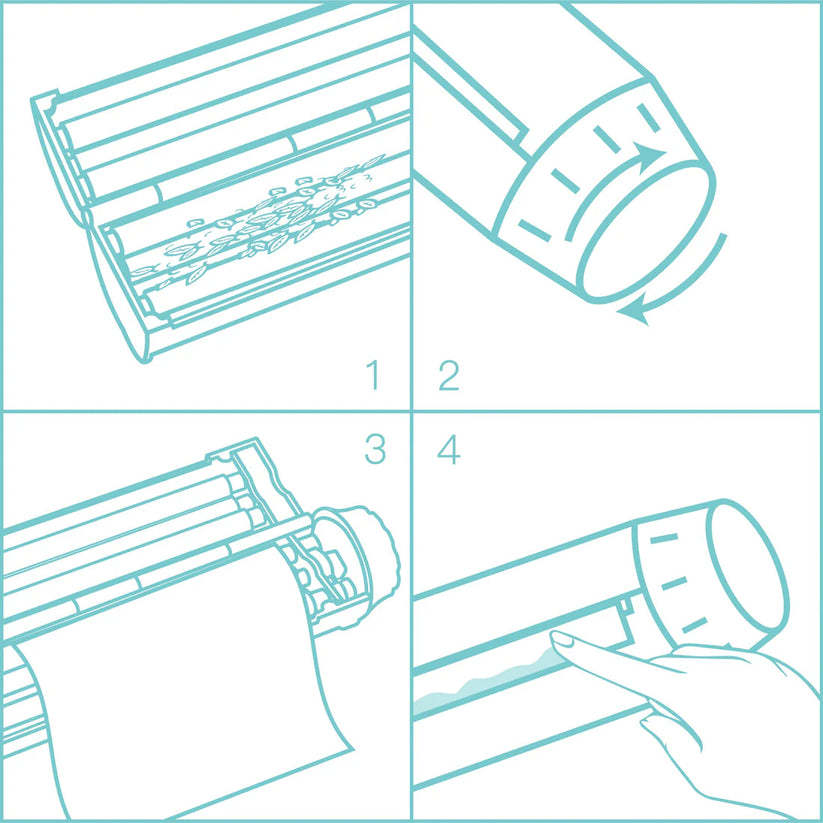 1
2
3
4