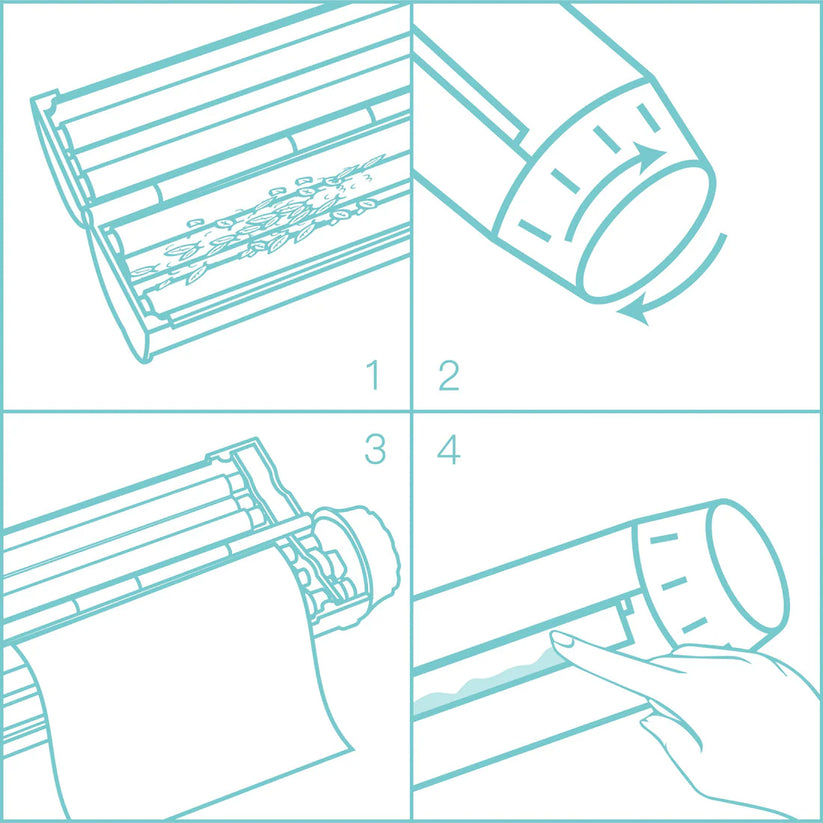 1
2
3
4