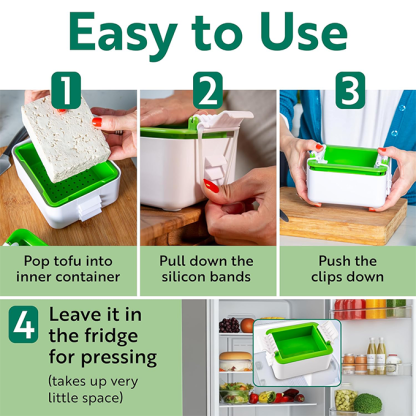 Easy to Use

1

Pop tofu into inner container

2

Pull down the silicon bands

3

Push the clips down

4

Leave it in the fridge for pressing

(takes up very little space)