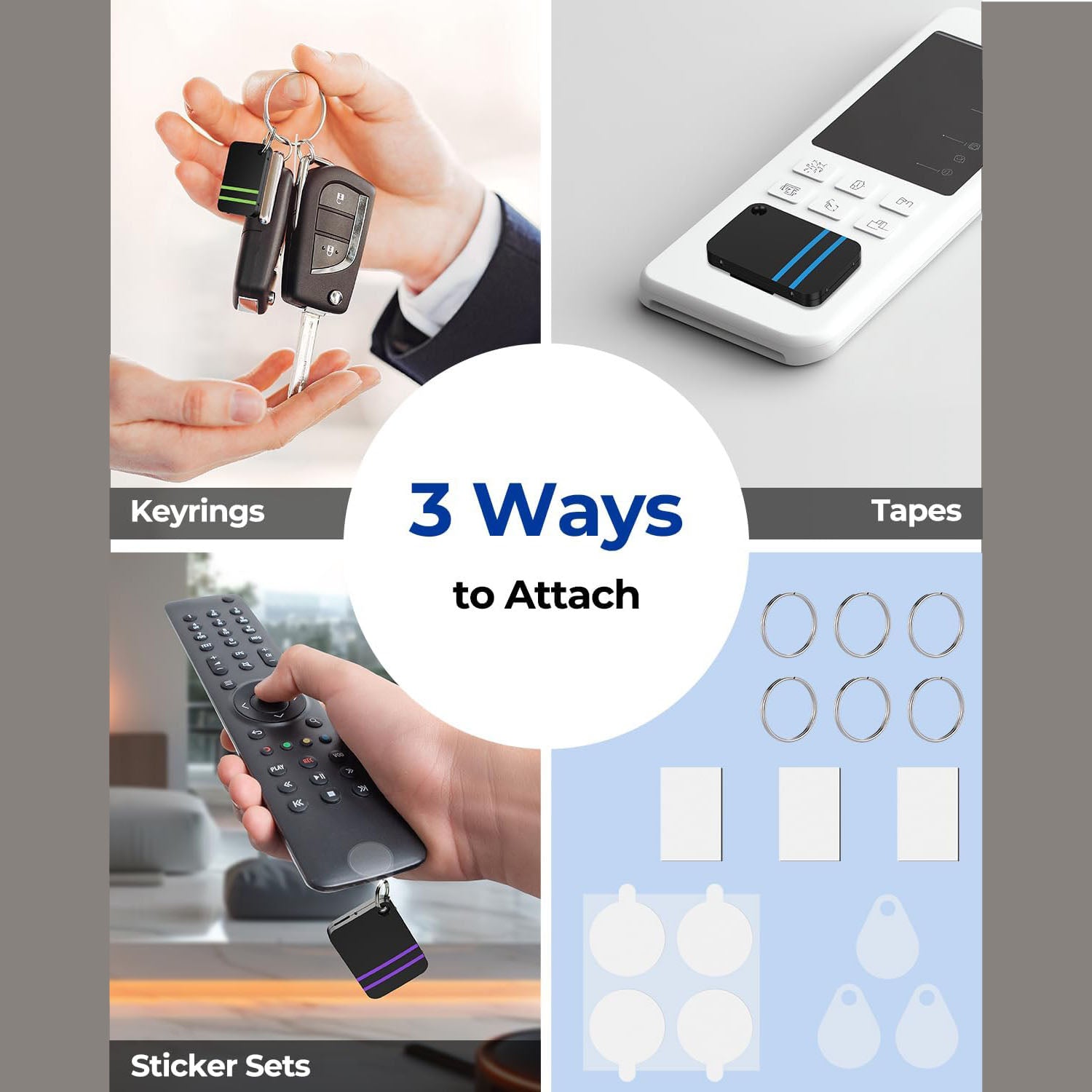 Keyrings

3 Ways
to Attach

Tapes

TEXT

PLAY

REC

VOD

Sticker Sets