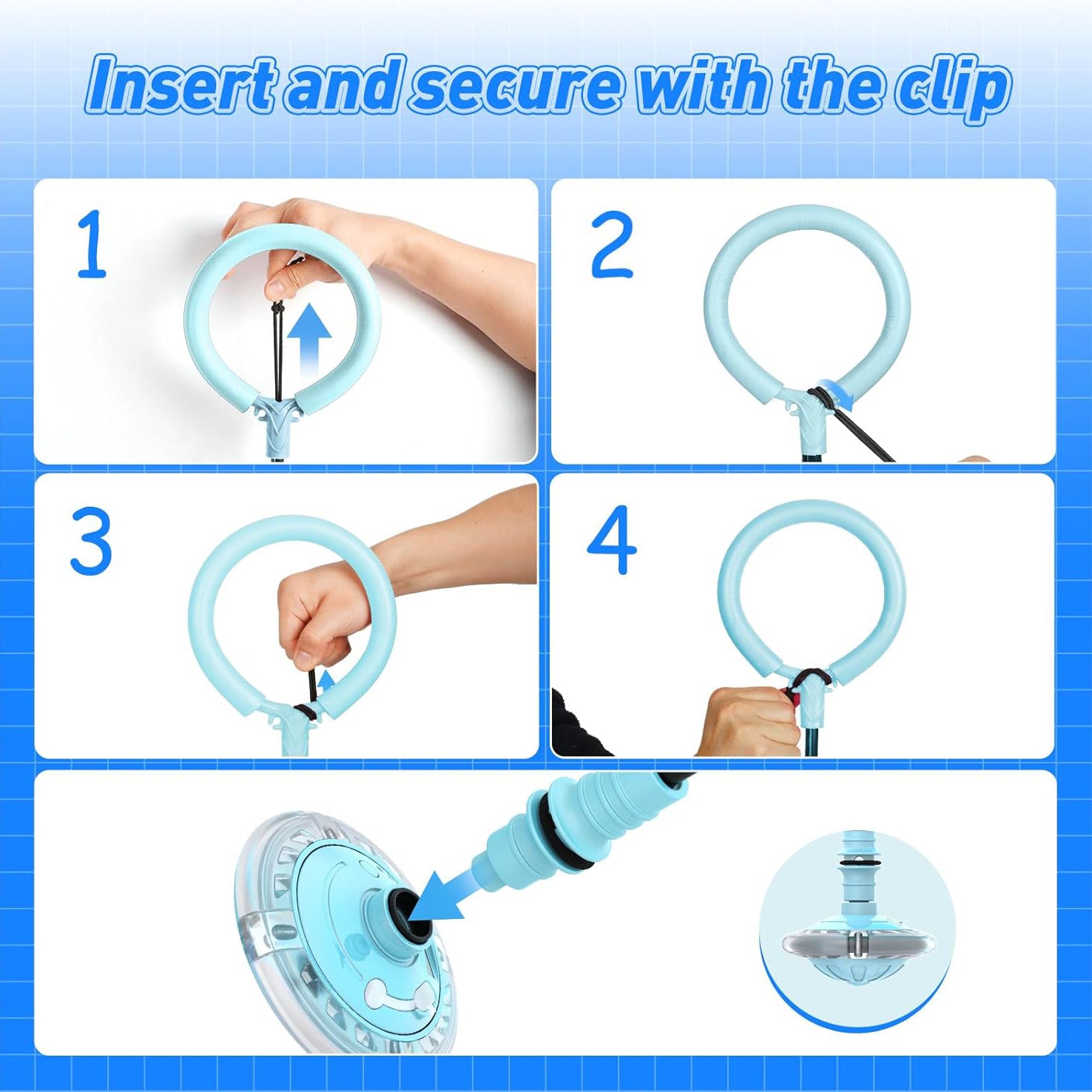 Insert and secure with the clip

1

2

3

4