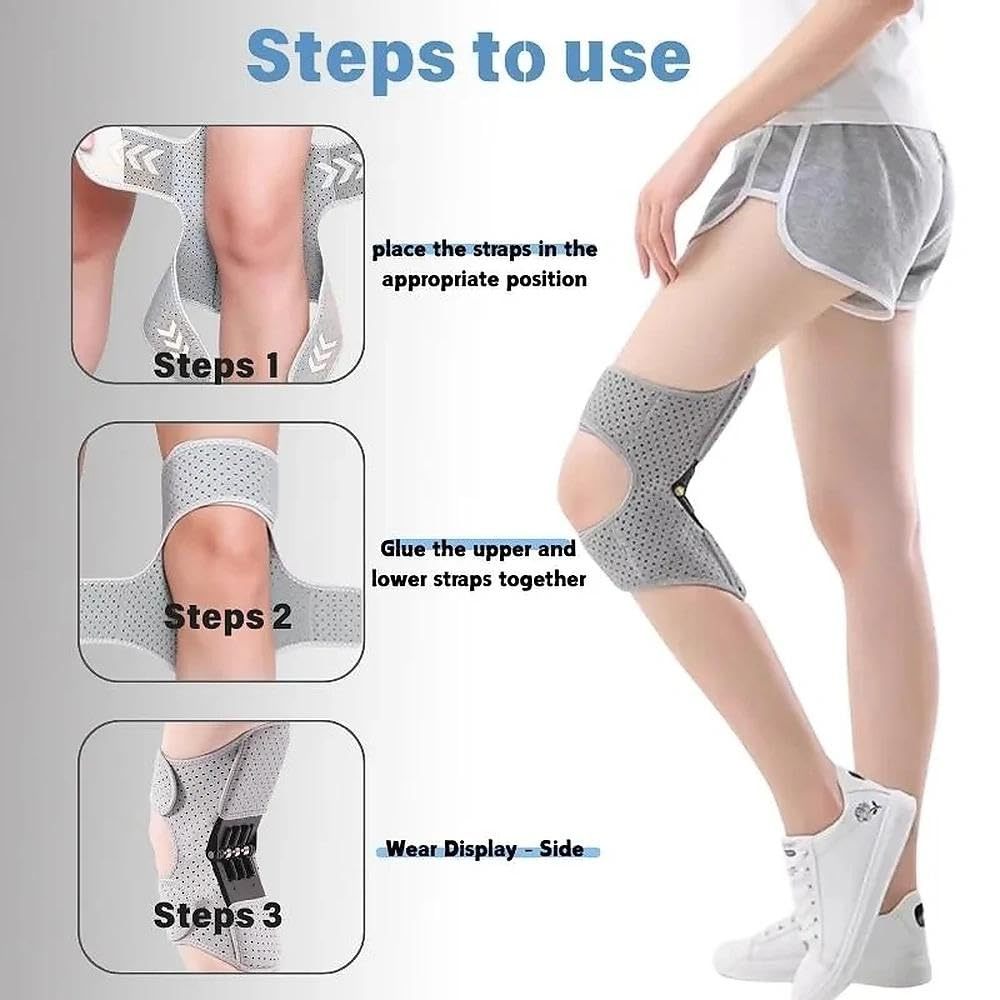 Steps to use

Steps 1

place the straps in the appropriate position

Steps 2

Glue the upper and lower straps together

Steps 3

Wear Display - Side