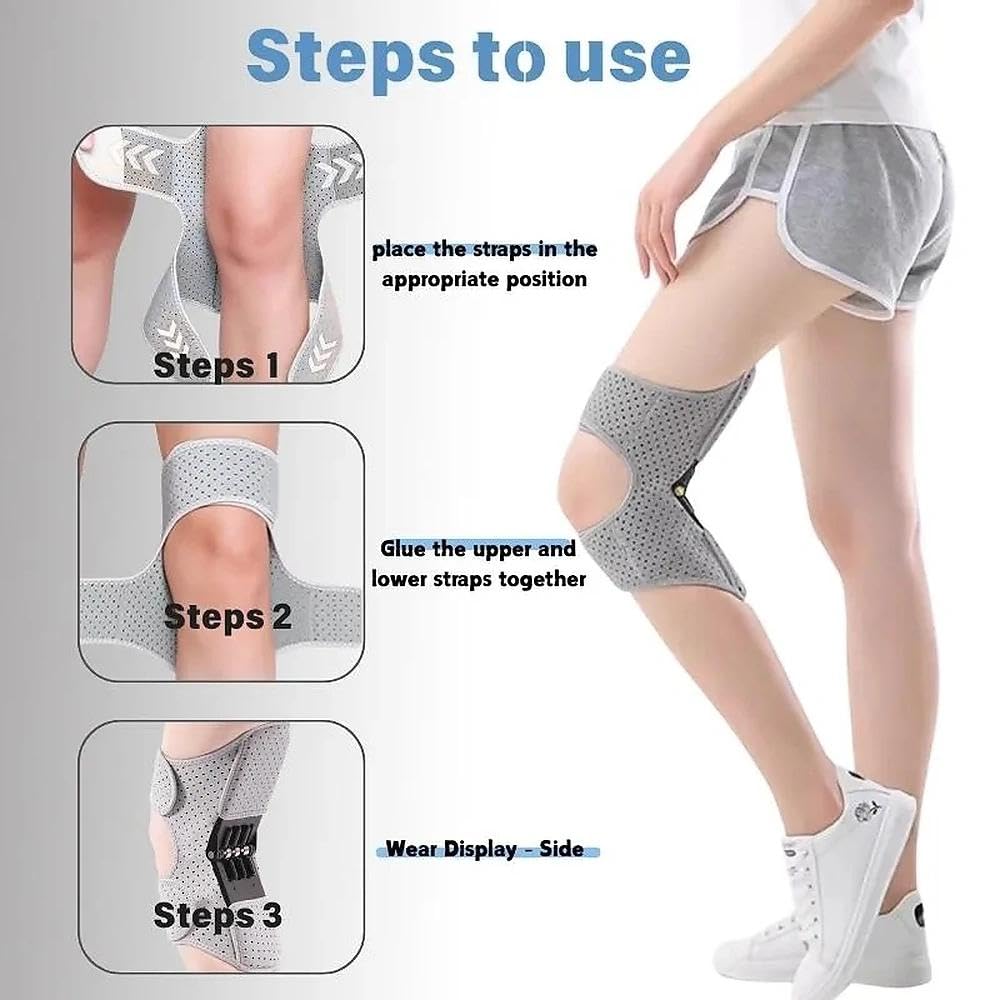 Steps to use

Steps 1

place the straps in the appropriate position

Steps 2

Glue the upper and lower straps together

Steps 3

Wear Display - Side