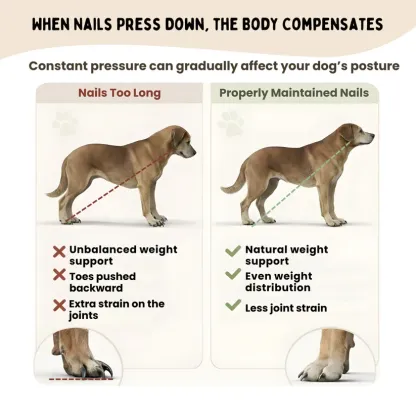 WHEN NAILS PRESS DOWN, THE BODY COMPENSATES

Constant pressure can gradually affect your dog's posture

Nails Too Long

Unbalanced weight support

Toes pushed backward

Extra strain on the joints

Properly Maintained Nails

Natural weight support

Even weight distribution

Less joint strain