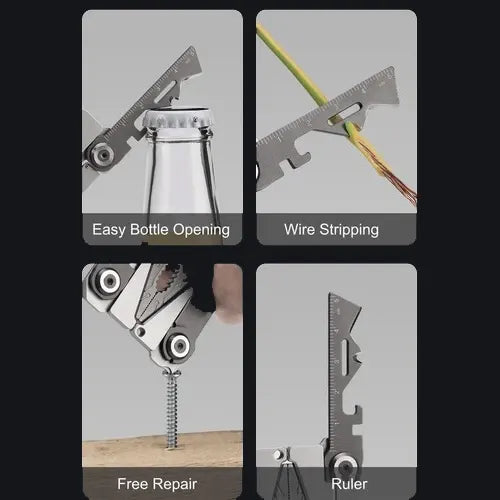 Easy Bottle Opening

Wire Stripping

Free Repair

Ruler