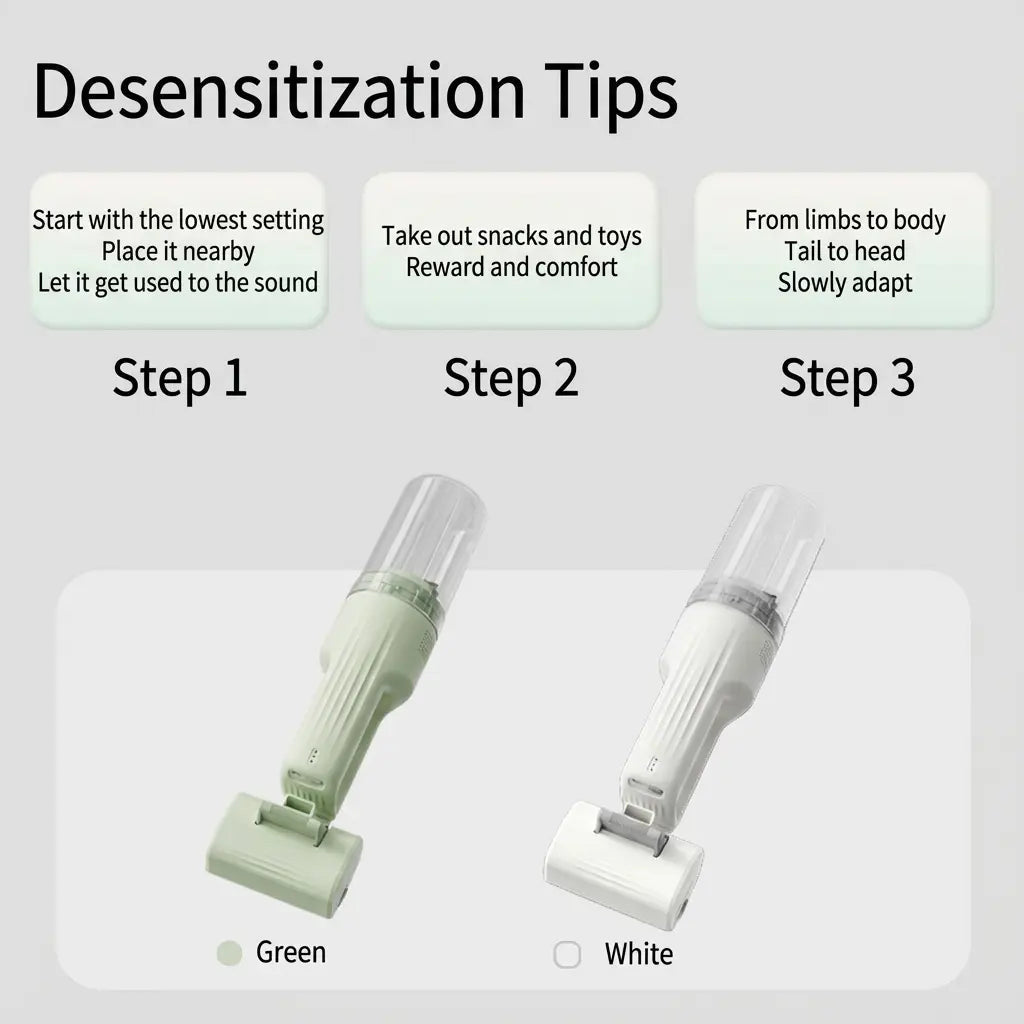 Desensitization Tips

Start with the lowest setting
Place it nearby
Let it get used to the sound

Step 1

Take out snacks and toys
Reward and comfort

Step 2

From limbs to body
Tail to head
Slowly adapt

Step 3

Green

White