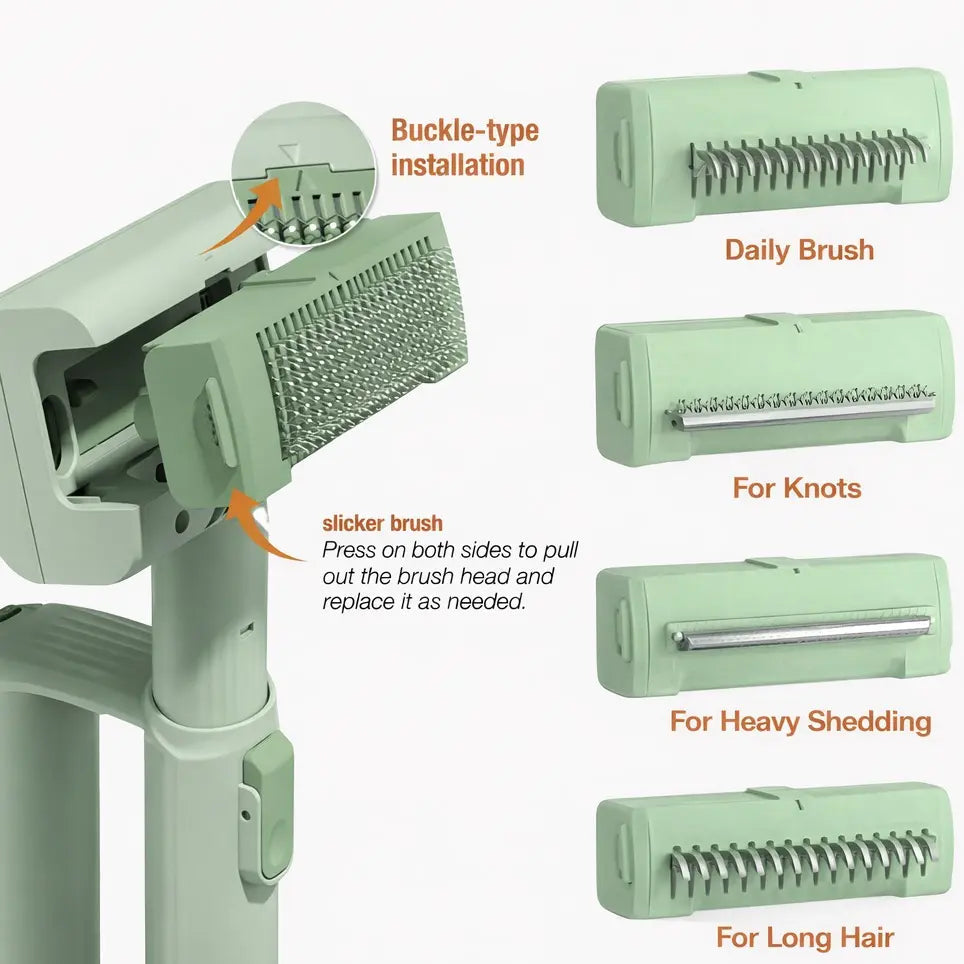 Buckle-type installation

slicker brush
Press on both sides to pull out the brush head and replace it as needed.

Daily Brush

For Knots

For Heavy Shedding

For Long Hair