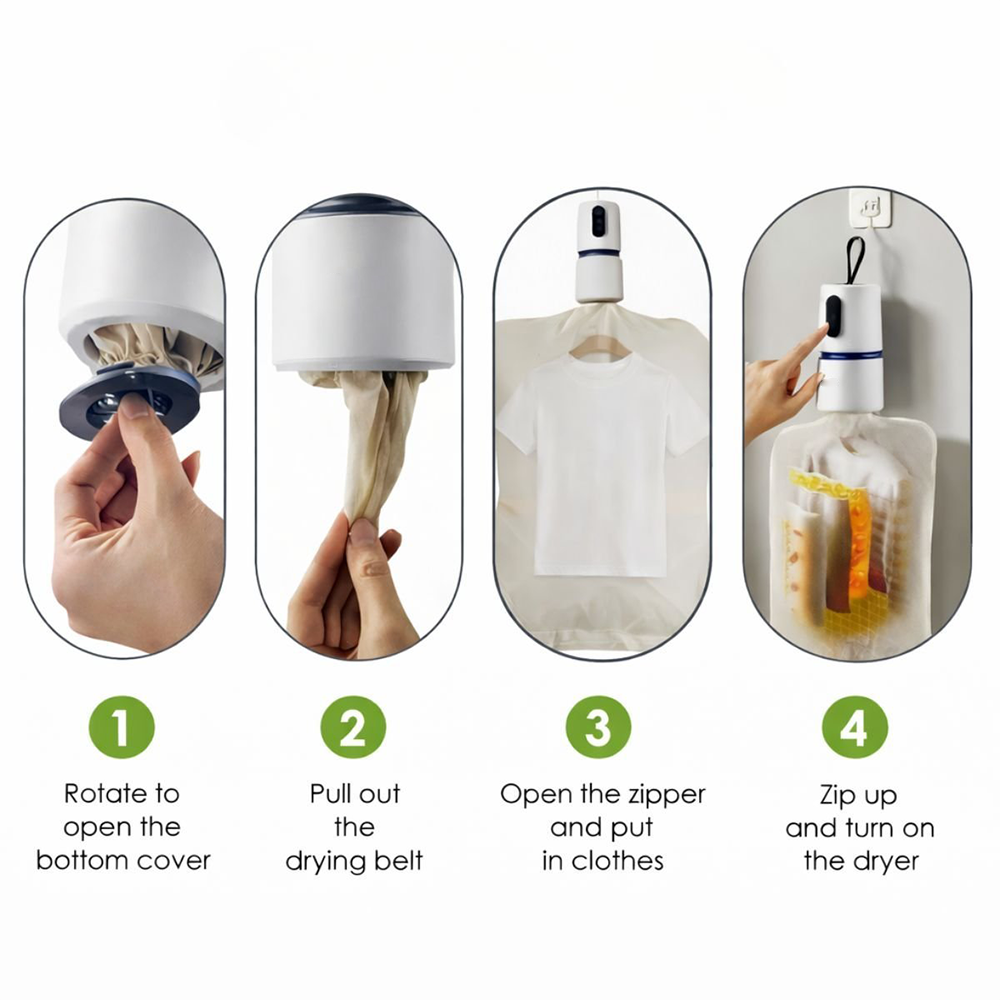 1
Rotate to open the bottom cover

2
Pull out the drying belt

3
Open the zipper and put in clothes

4
Zip up and turn on the dryer