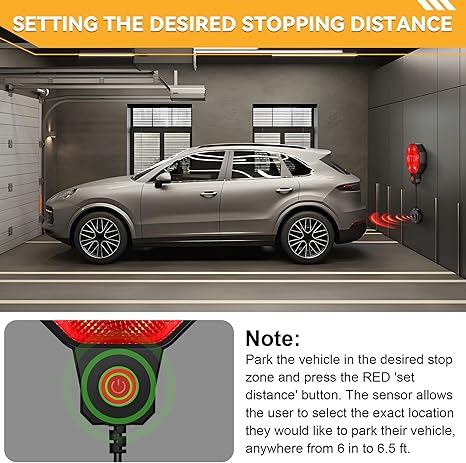 SETTING THE DESIRED STOPPING DISTANCE

STOP

Note:
Park the vehicle in the desired stop zone and press the RED 'set distance' button. The sensor allows the user to select the exact location they would like to park their vehicle, anywhere from 6 in to 6.5 ft.