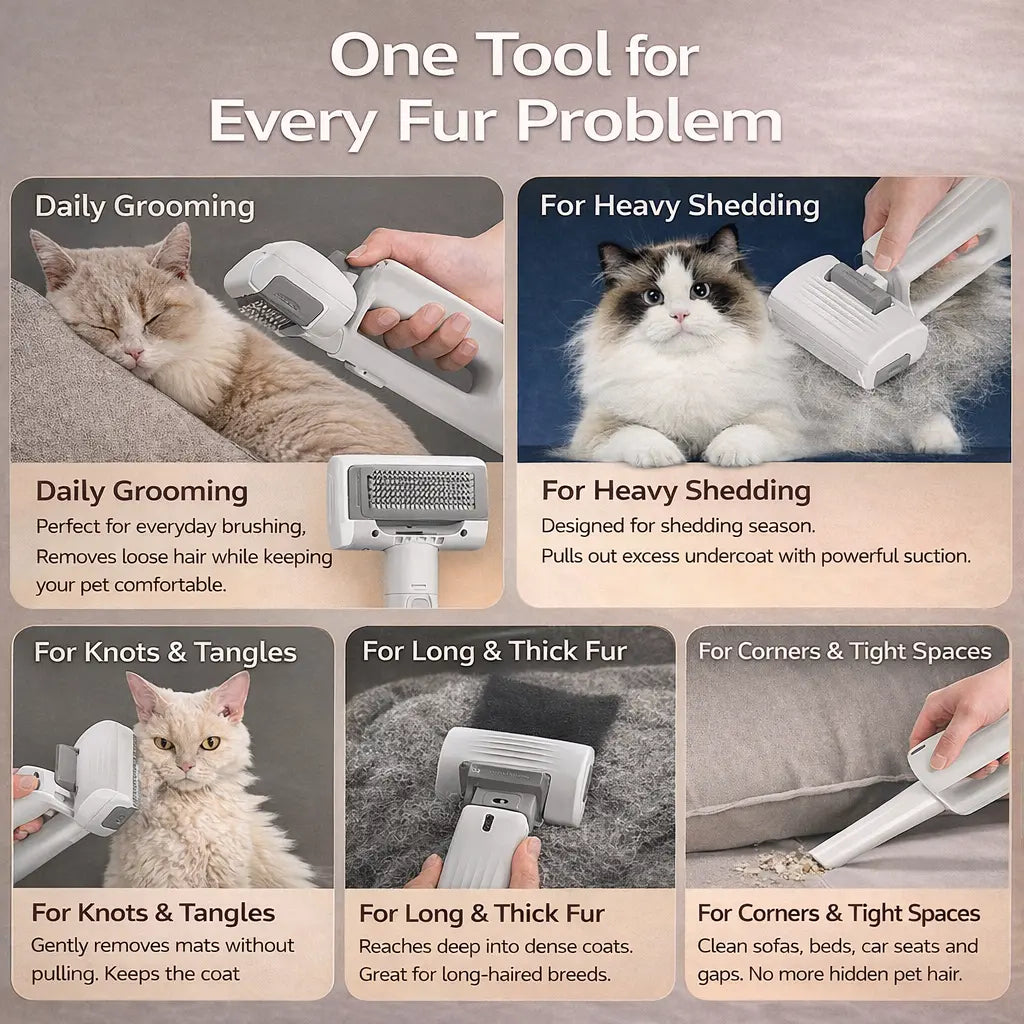 One Tool for Every Fur Problem

Daily Grooming

Daily Grooming
Perfect for everyday brushing, Removes loose hair while keeping your pet comfortable.

For Heavy Shedding

For Heavy Shedding
Designed for shedding season. Pulls out excess undercoat with powerful suction.

For Knots & Tangles

For Knots & Tangles
Gently removes mats without pulling. Keeps the coat

For Long & Thick Fur

For Long & Thick Fur
Reaches deep into dense coats. Great for long-haired breeds.

For Corners & Tight Spaces

For Corners & Tight Spaces
Clean sofas, beds, car seats and gaps. No more hidden pet hair.