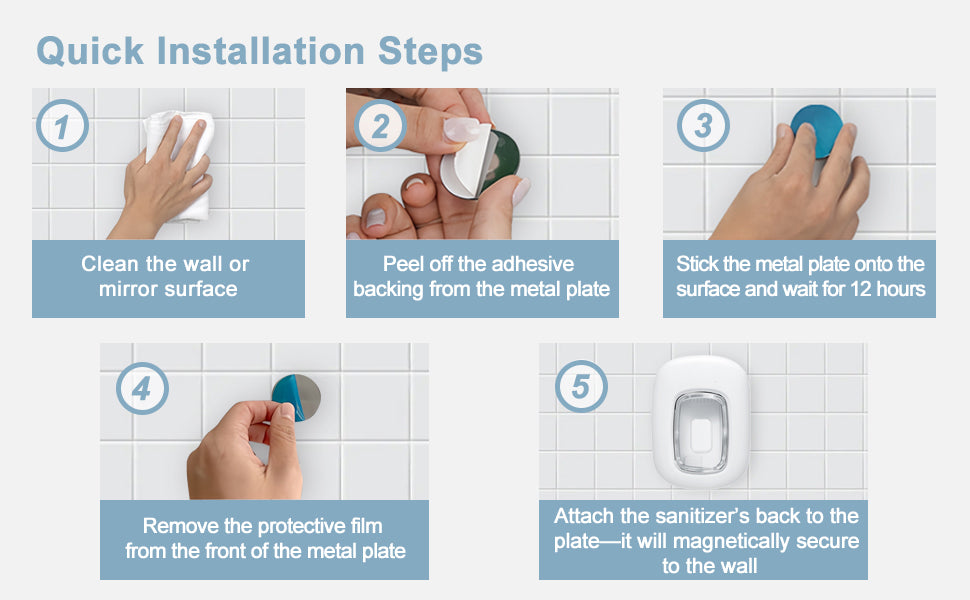 Quick Installation Steps

1
Clean the wall or mirror surface

2
Peel off the adhesive backing from the metal plate

3
Stick the metal plate onto the surface and wait for 12 hours

4
Remove the protective film from the front of the metal plate

5
Attach the sanitizer's back to the plate—it will magnetically secure to the wall