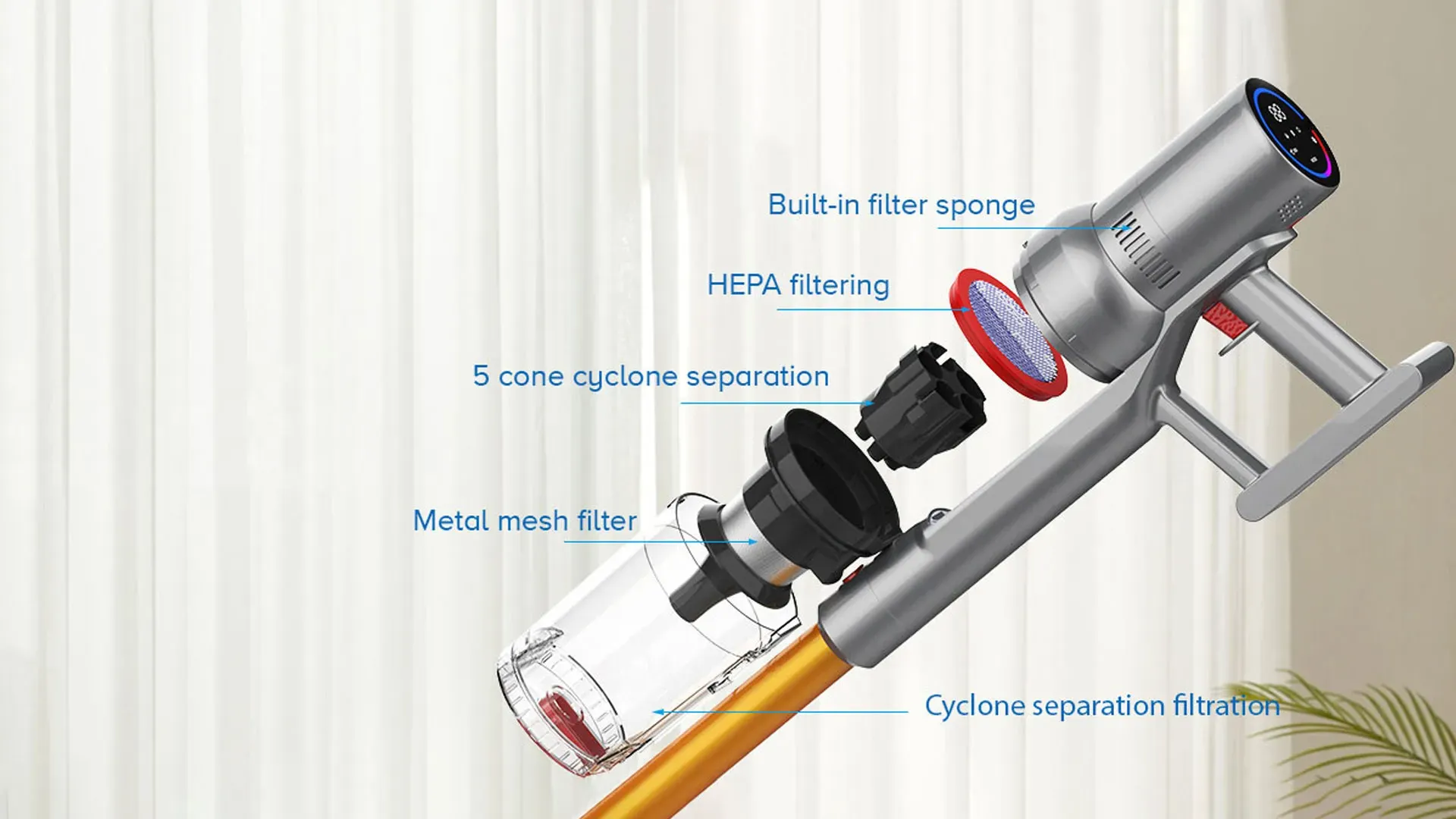 Built-in filter sponge

HEPA filtering

5 cone cyclone separation

Metal mesh filter

Cyclone separation filtration