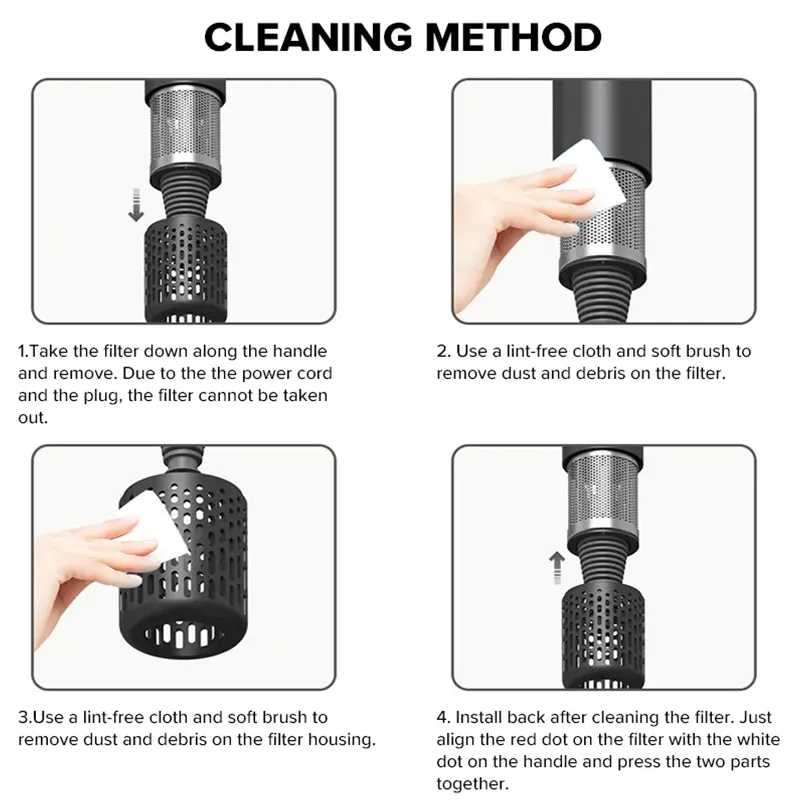 CLEANING METHOD

1.Take the filter down along the handle and remove. Due to the the power cord and the plug, the filter cannot be taken out.

2. Use a lint-free cloth and soft brush to remove dust and debris on the filter.

3.Use a lint-free cloth and soft brush to remove dust and debris on the filter housing.

4. Install back after cleaning the filter. Just align the red dot on the filter with the white dot on the handle and press the two parts together.