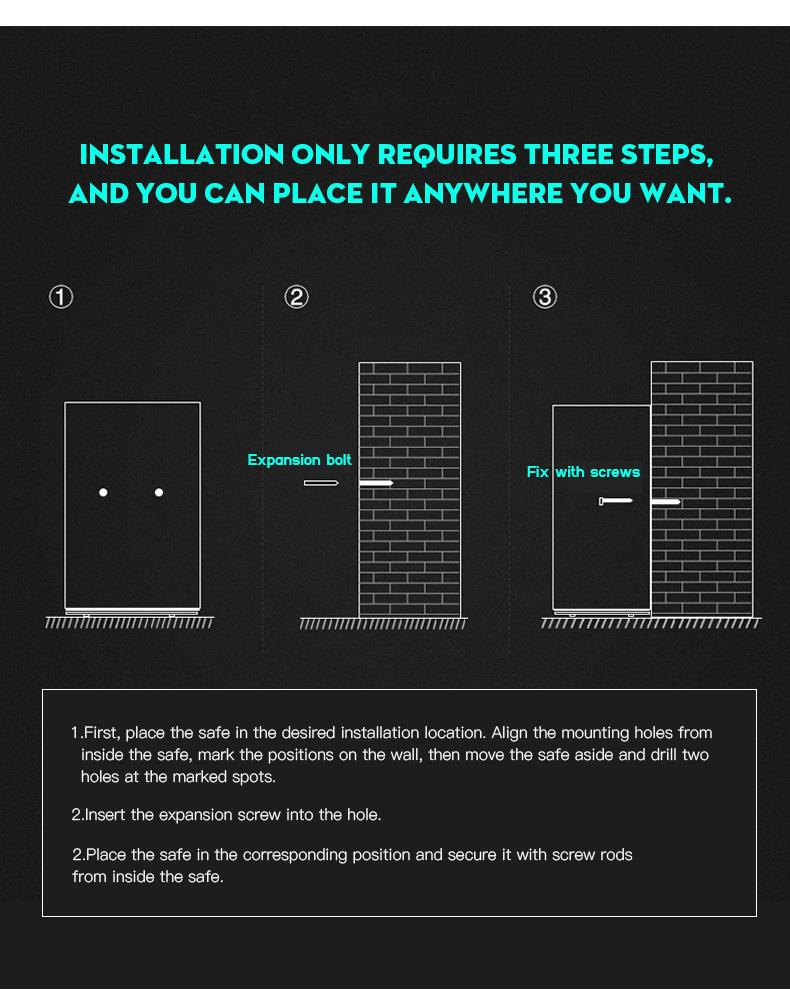 INSTALLATION ONLY REQUIRES THREE STEPS, AND YOU CAN PLACE IT ANYWHERE YOU WANT.

①

②

Expansion bolt

③

Fix with screws

1.First, place the safe in the desired installation location. Align the mounting holes from inside the safe, mark the positions on the wall, then move the safe aside and drill two holes at the marked spots.

2.Insert the expansion screw into the hole.

2.Place the safe in the corresponding position and secure it with screw rods from inside the safe.