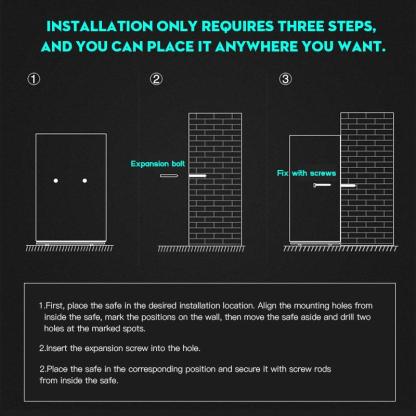 INSTALLATION ONLY REQUIRES THREE STEPS, AND YOU CAN PLACE IT ANYWHERE YOU WANT.

①

②

Expansion bolt

③

Fix with screws

1.First, place the safe in the desired installation location. Align the mounting holes from inside the safe, mark the positions on the wall, then move the safe aside and drill two holes at the marked spots.

2.Insert the expansion screw into the hole.

2.Place the safe in the corresponding position and secure it with screw rods from inside the safe.