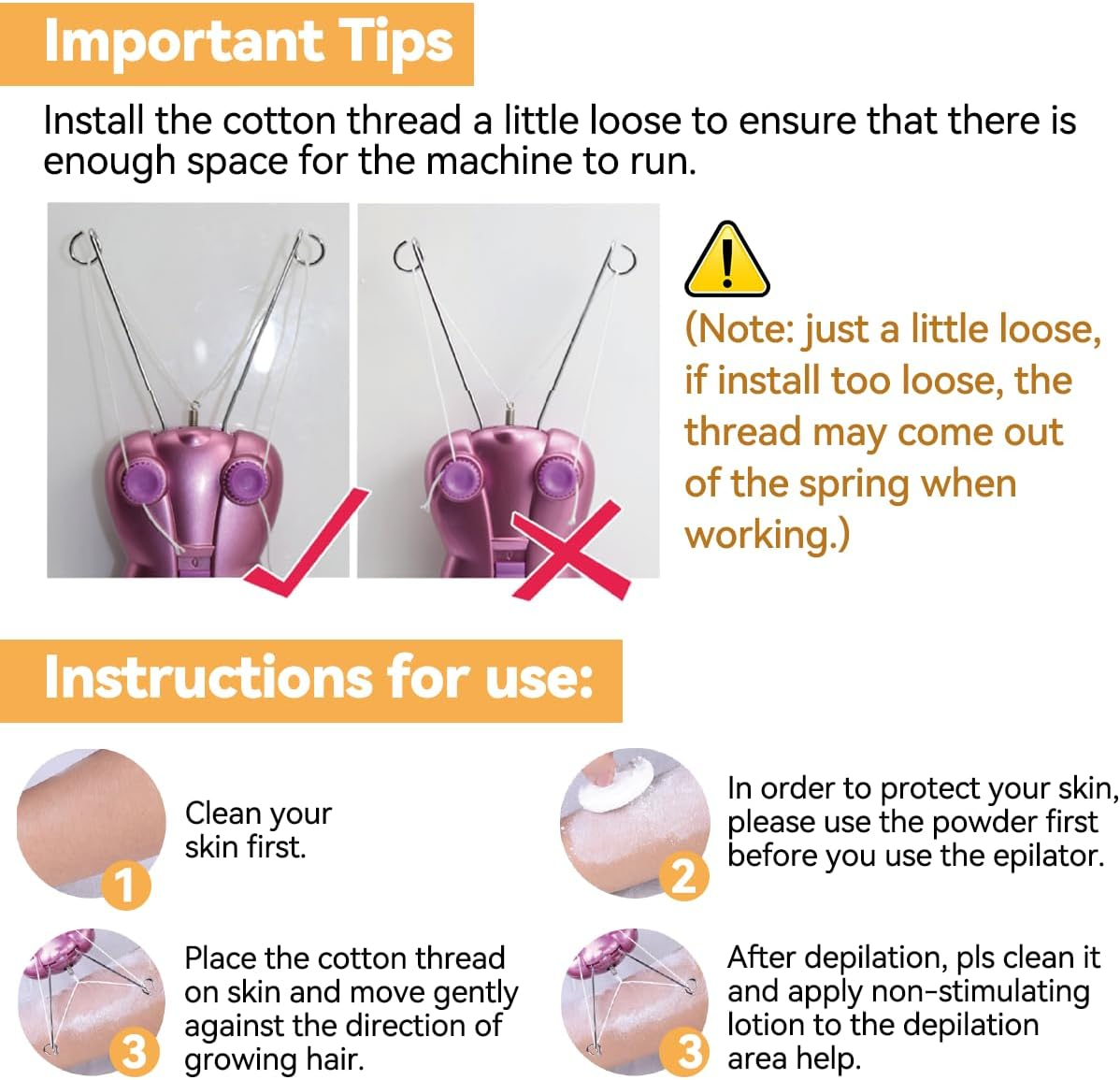 Important Tips

Install the cotton thread a little loose to ensure that there is enough space for the machine to run.

(Note: just a little loose, if install too loose, the thread may come out of the spring when working.)

Instructions for use:

1
Clean your skin first.

2
In order to protect your skin, please use the powder first before you use the epilator.

3
Place the cotton thread on skin and move gently against the direction of growing hair.

3
After depilation, pls clean it and apply non-stimulating lotion to the depilation area help.