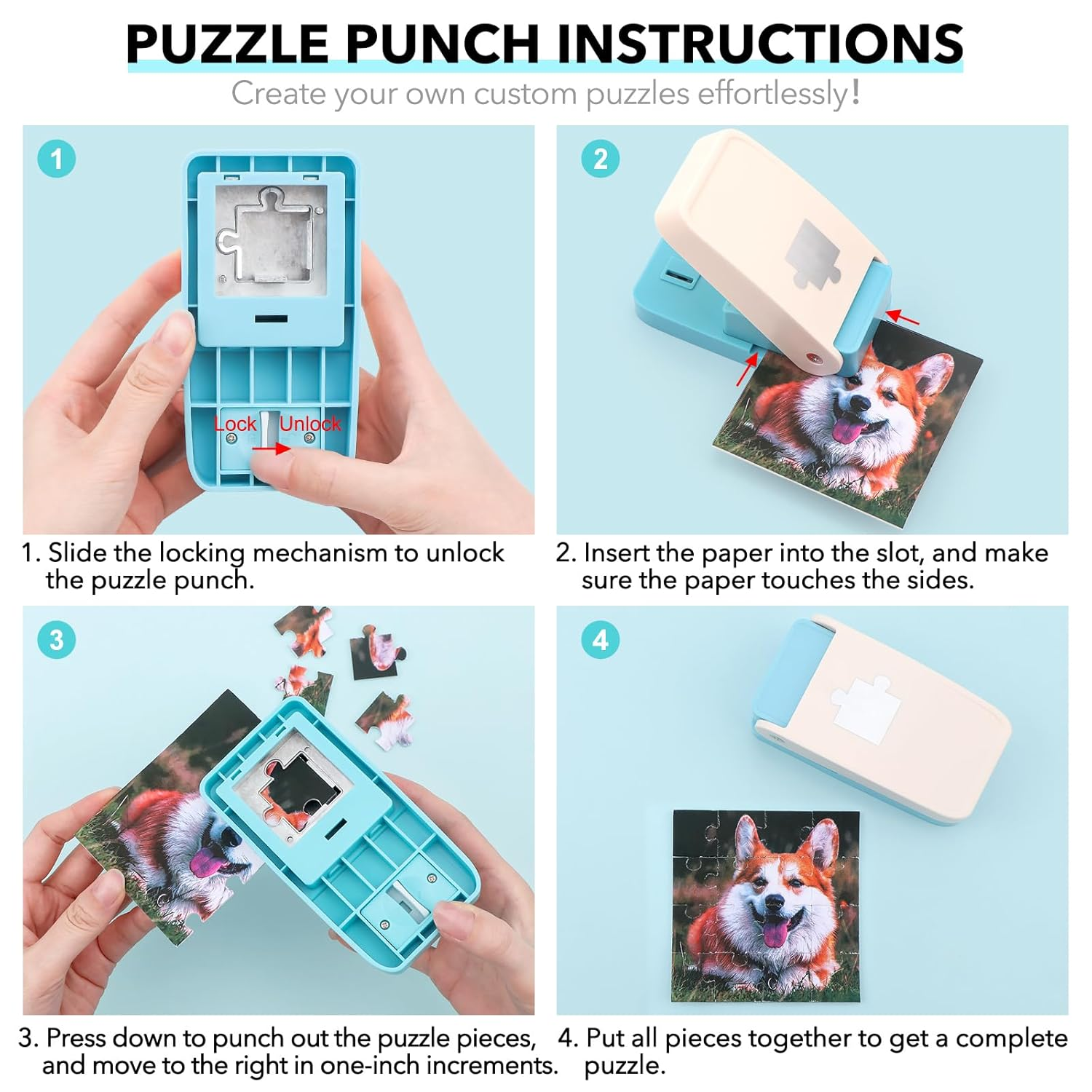 PUZZLE PUNCH INSTRUCTIONS

Create your own custom puzzles effortlessly!

1

Lock Unlock

1. Slide the locking mechanism to unlock the puzzle punch.

2

2. Insert the paper into the slot, and make sure the paper touches the sides.

3

3. Press down to punch out the puzzle pieces, and move to the right in one-inch increments.

4

4. Put all pieces together to get a complete puzzle.