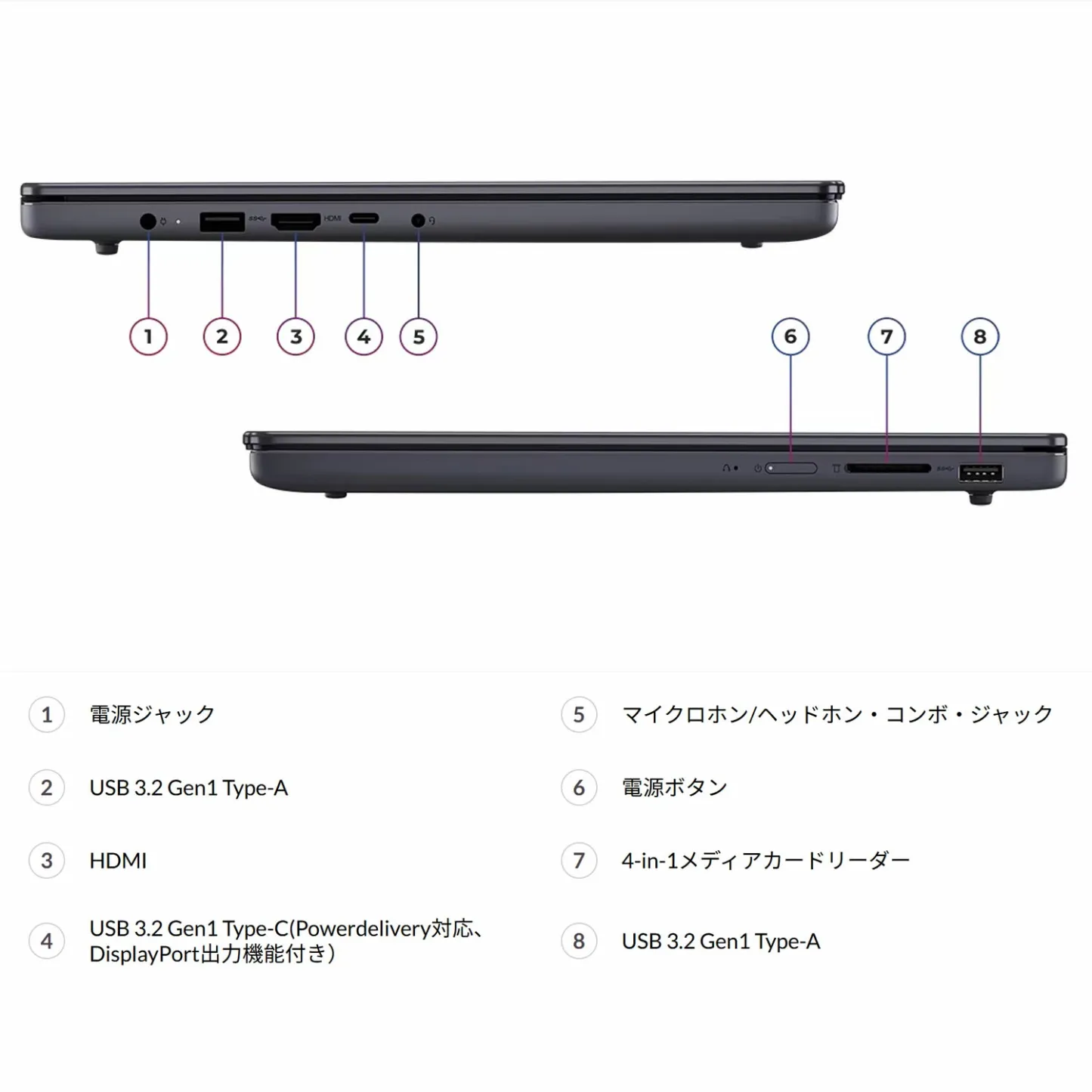 HDMI

1 2 3 4 5

6 7 8

1 電源ジャック

2 USB 3.2 Gen1 Type-A

3 HDMI

4 USB 3.2 Gen1 Type-C(Powerdelivery対応、DisplayPort出力機能付き)

5 マイクロホン/ヘッドホン・コンボ・ジャック

6 電源ボタン

7 4-in-1メディアカードリーダー

8 USB 3.2 Gen1 Type-A