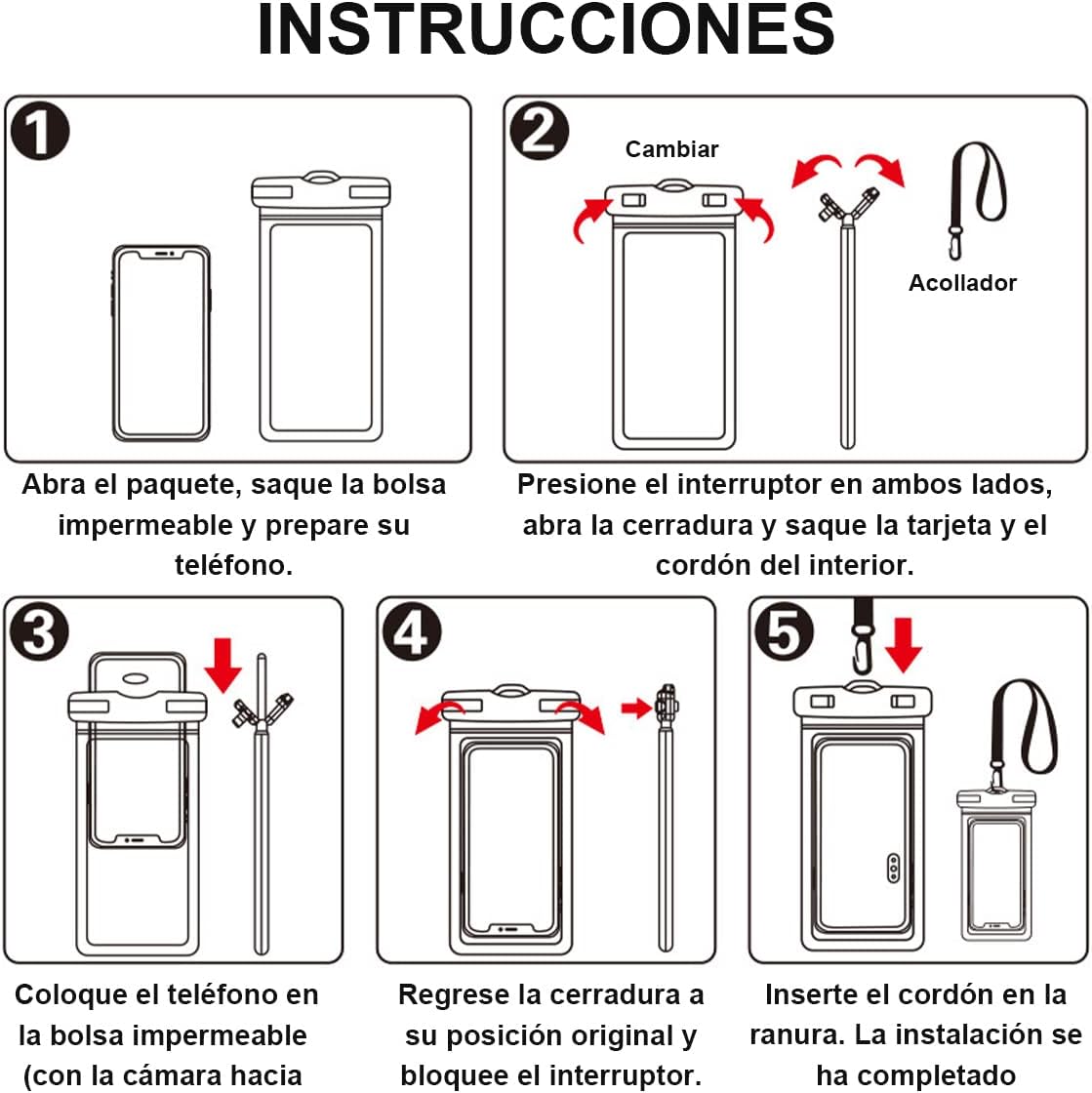 INSTRUCCIONES

1

Abra el paquete, saque la bolsa impermeable y prepare su teléfono.

2

Cambiar

Acollador

Presione el interruptor en ambos lados, abra la cerradura y saque la tarjeta y el cordón del interior.

3

Coloque el teléfono en la bolsa impermeable (con la cámara hacia

4

Regrese la cerradura a su posición original y bloquee el interruptor.

5

Inserte el cordón en la ranura. La instalación se ha completado