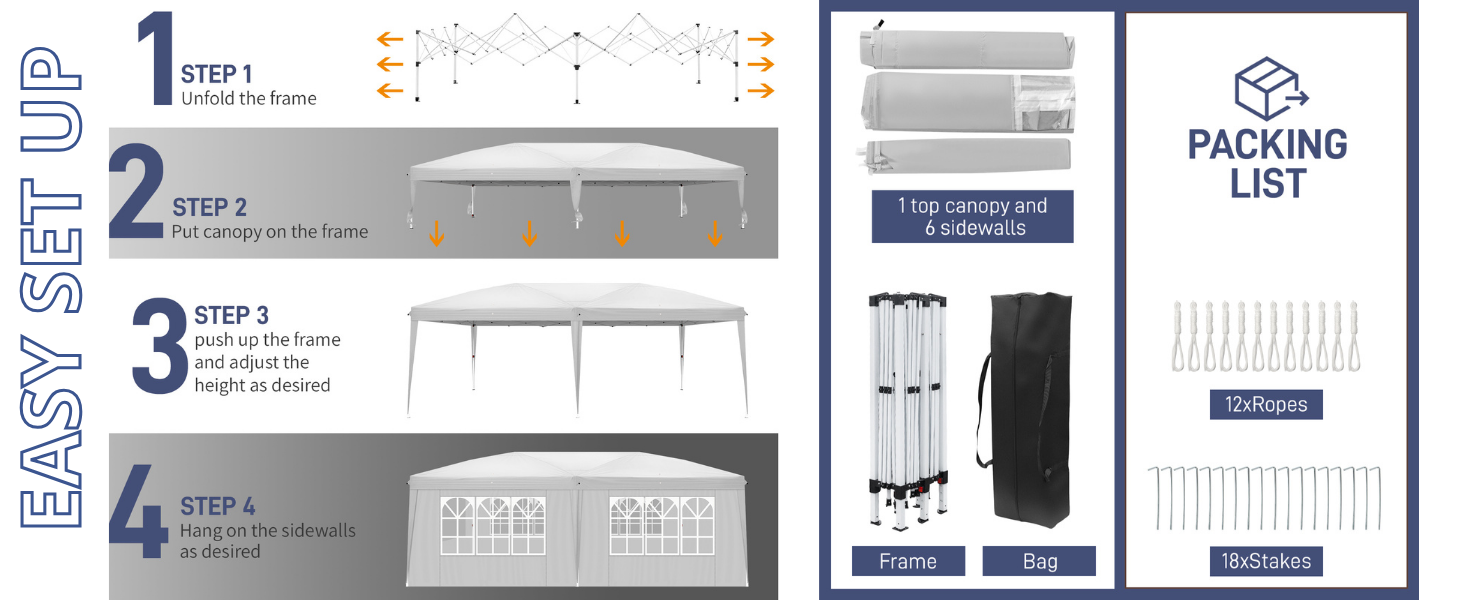 EASY SET UP

1 STEP 1
Unfold the frame

2 STEP 2
Put canopy on the frame

3 STEP 3
push up the frame and adjust the height as desired

4 STEP 4
Hang on the sidewalls as desired

1 top canopy and 6 sidewalls

Frame

Bag

PACKING LIST

12xRopes

18xStakes