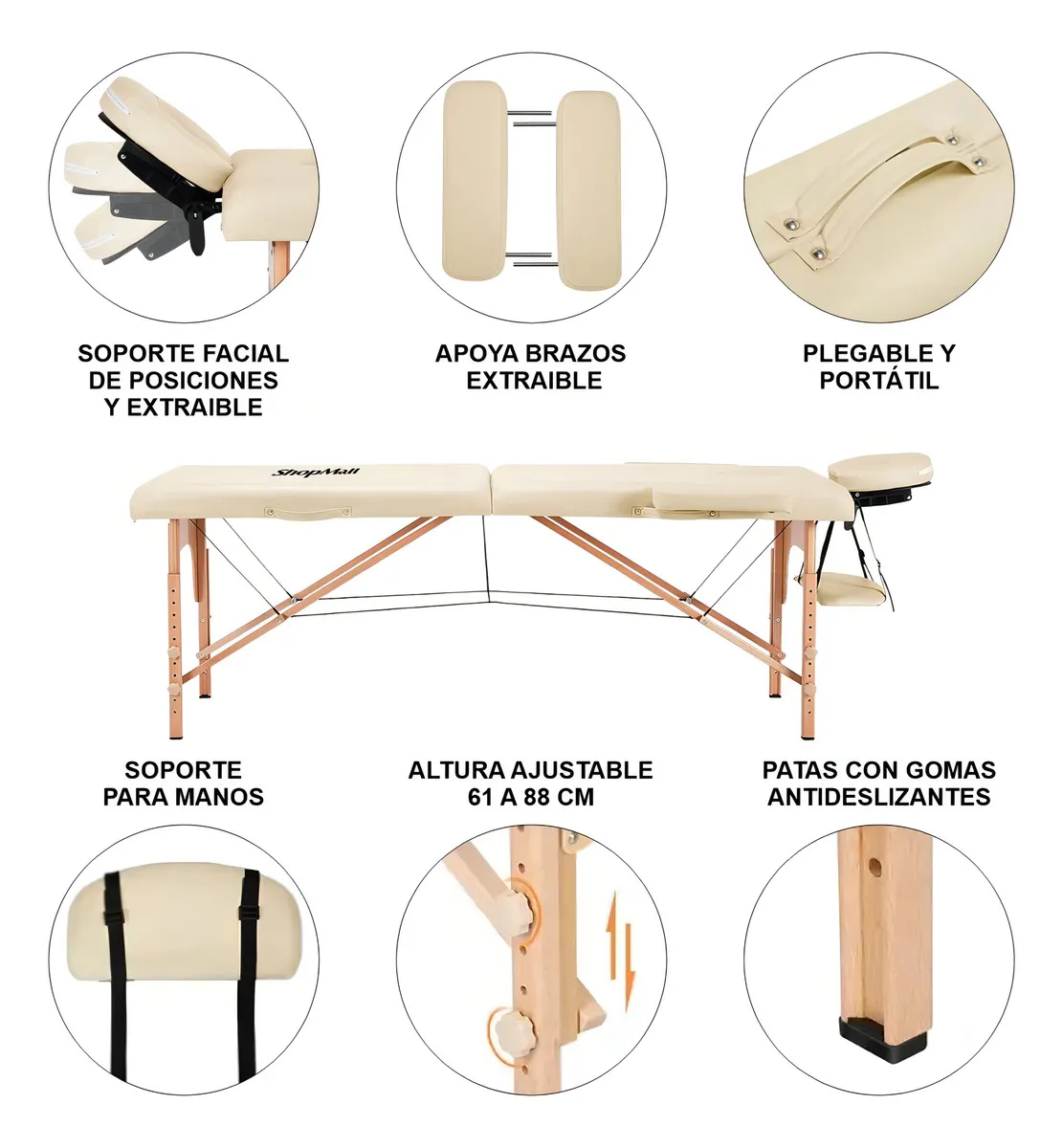 SOPORTE FACIAL DE POSICIONES Y EXTRAIBLE

APOYA BRAZOS EXTRAIBLE

PLEGABLE Y PORTÁTIL

ShopMall

SOPORTE PARA MANOS

ALTURA AJUSTABLE 61 A 88 CM

PATAS CON GOMAS ANTIDESLIZANTES