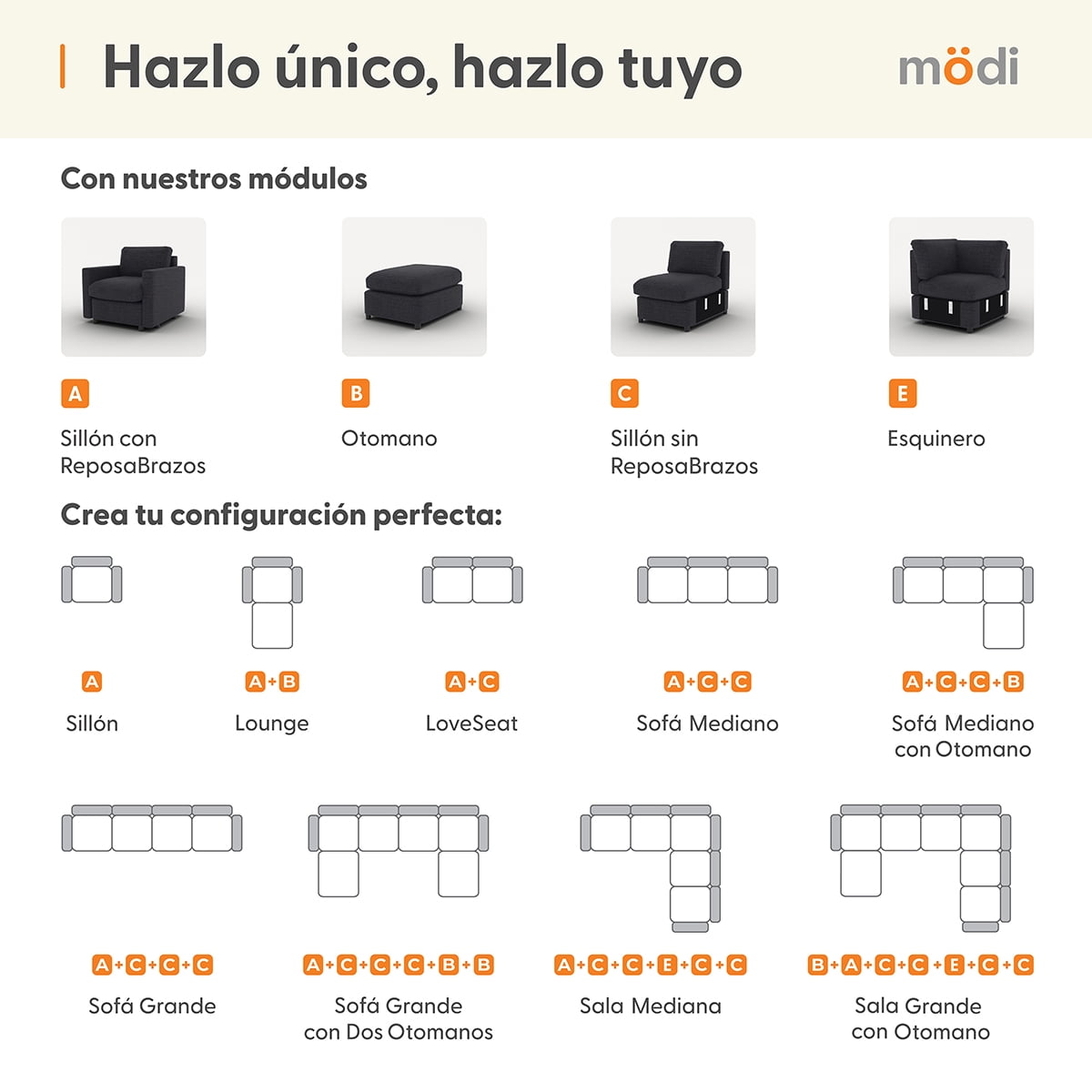 Hazlo único, hazlo tuyo

mödi

Con nuestros módulos

A
Sillón con ReposaBrazos

B
Otomano

C
Sillón sin ReposaBrazos

E
Esquinero

Crea tu configuración perfecta:

A
Sillón

A+B
Lounge

A+C
LoveSeat

A+C+C
Sofá Mediano

A+C+C+B
Sofá Mediano con Otomano

A+C+C+C
Sofá Grande

A+C+C+C+B+B
Sofá Grande con Dos Otomanos

A+C+C+E+C+C
Sala Mediana

B+A+C+C+E+C+C
Sala Grande con Otomano