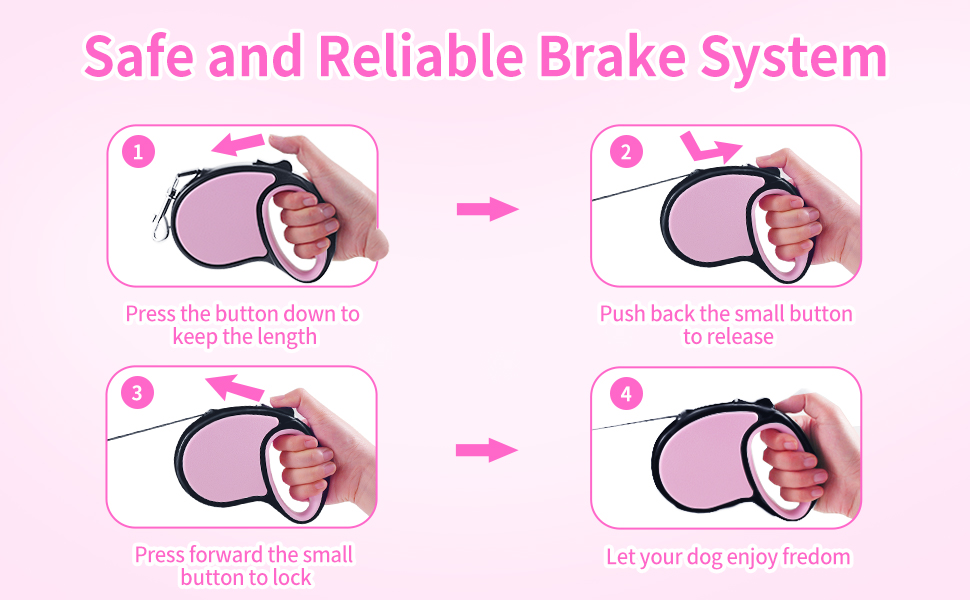 Safe and Reliable Brake System

1

Press the button down to keep the length

2

Push back the small button to release

3

Press forward the small button to lock

4

Let your dog enjoy fredom