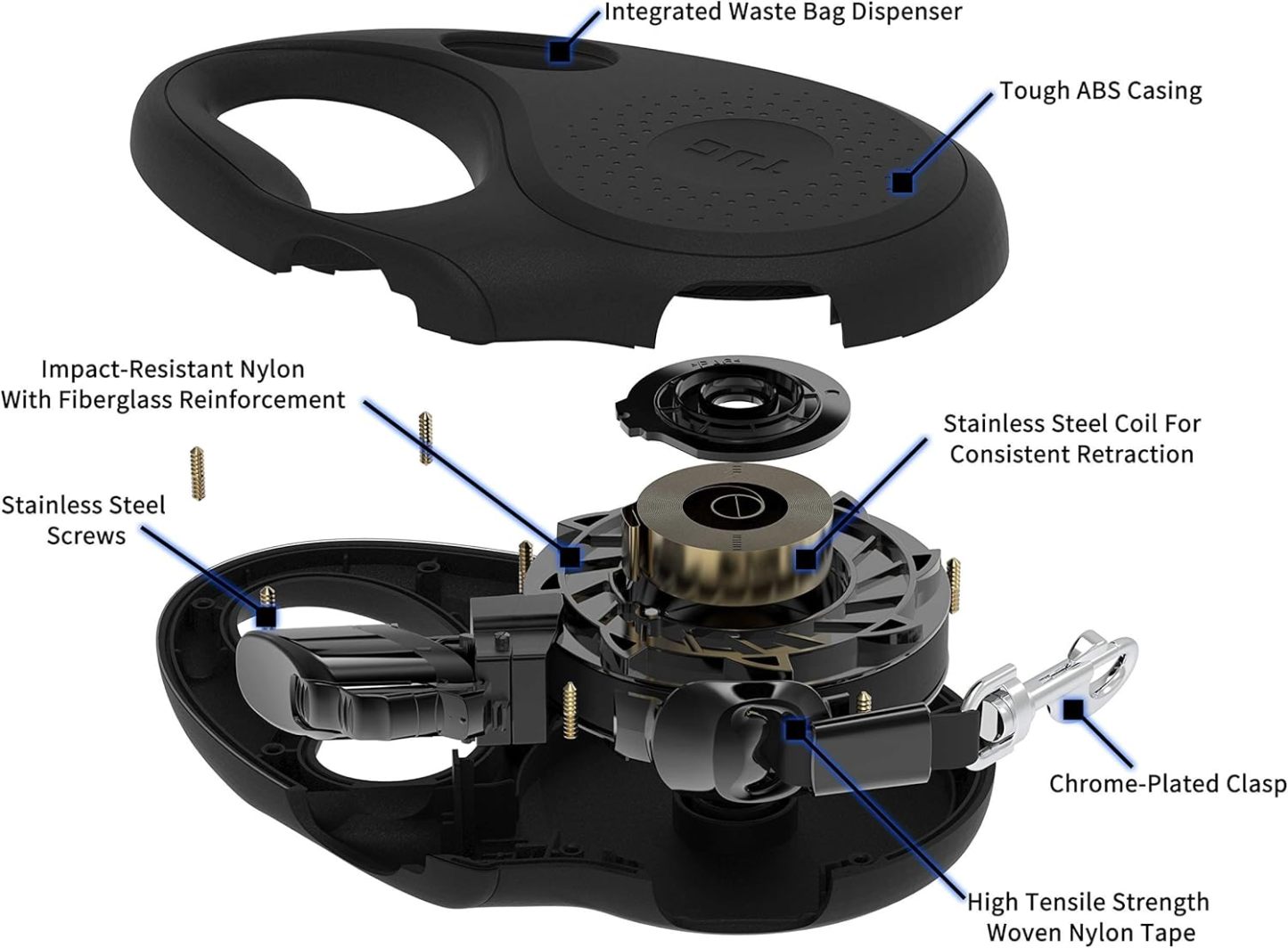 Integrated Waste Bag Dispenser

Tough ABS Casing

TUG

Impact-Resistant Nylon With Fiberglass Reinforcement

Stainless Steel Coil For Consistent Retraction

Stainless Steel Screws

Chrome-Plated Clasp

High Tensile Strength Woven Nylon Tape