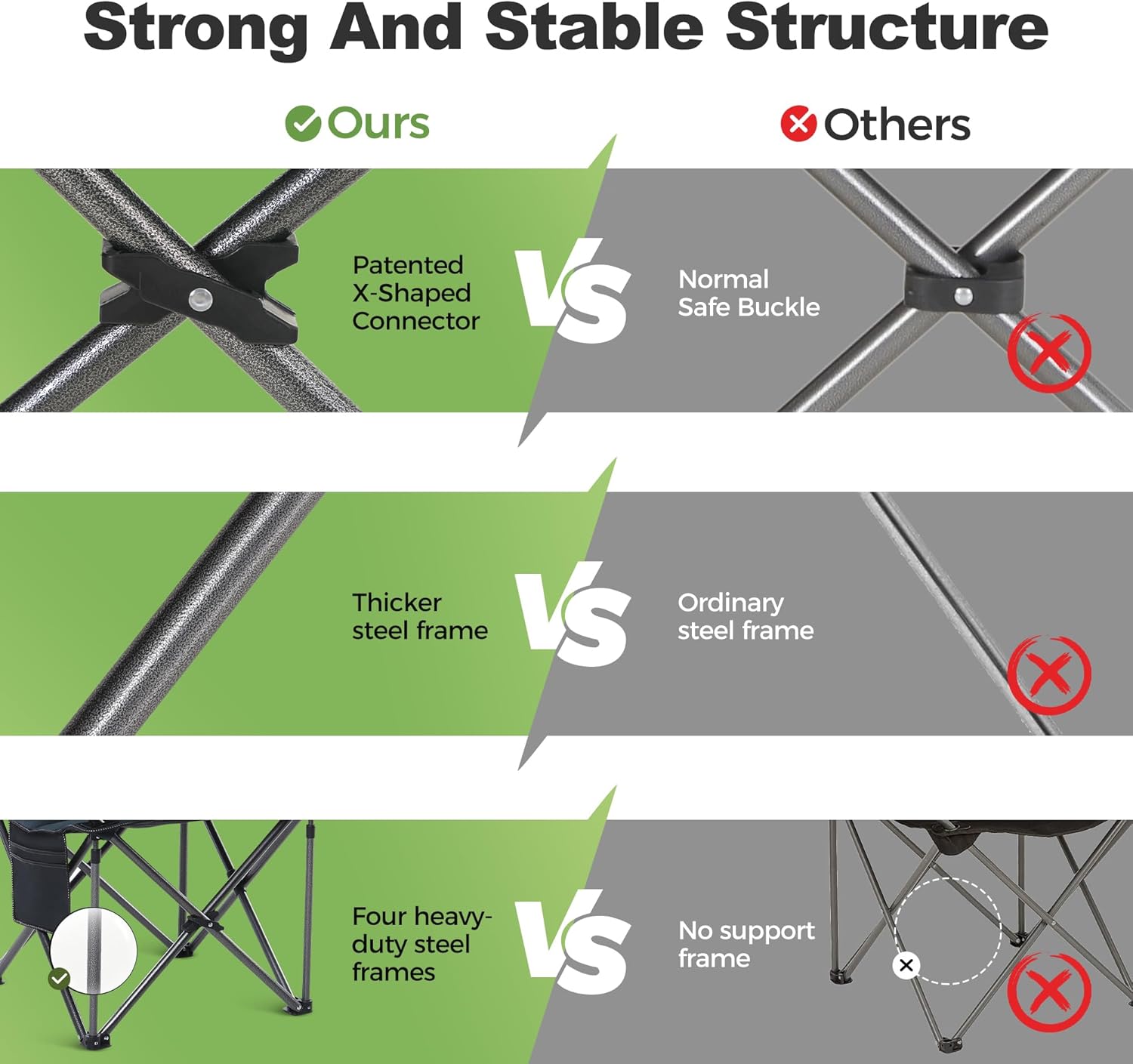 Strong And Stable Structure

Ours

Others

Patented X-Shaped Connector

VS

Normal Safe Buckle

Thicker steel frame

VS

Ordinary steel frame

Four heavy-duty steel frames

VS

No support frame