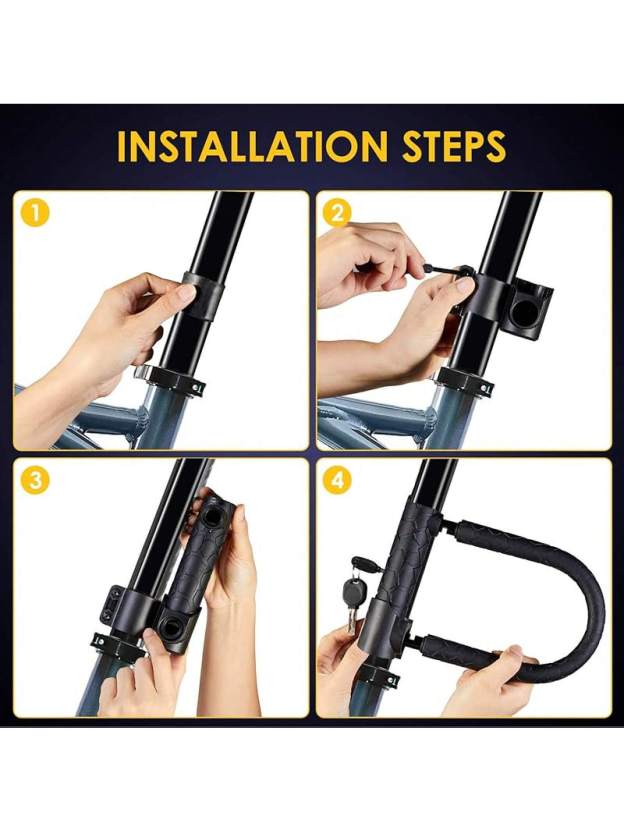 INSTALLATION STEPS

1

2

3

4