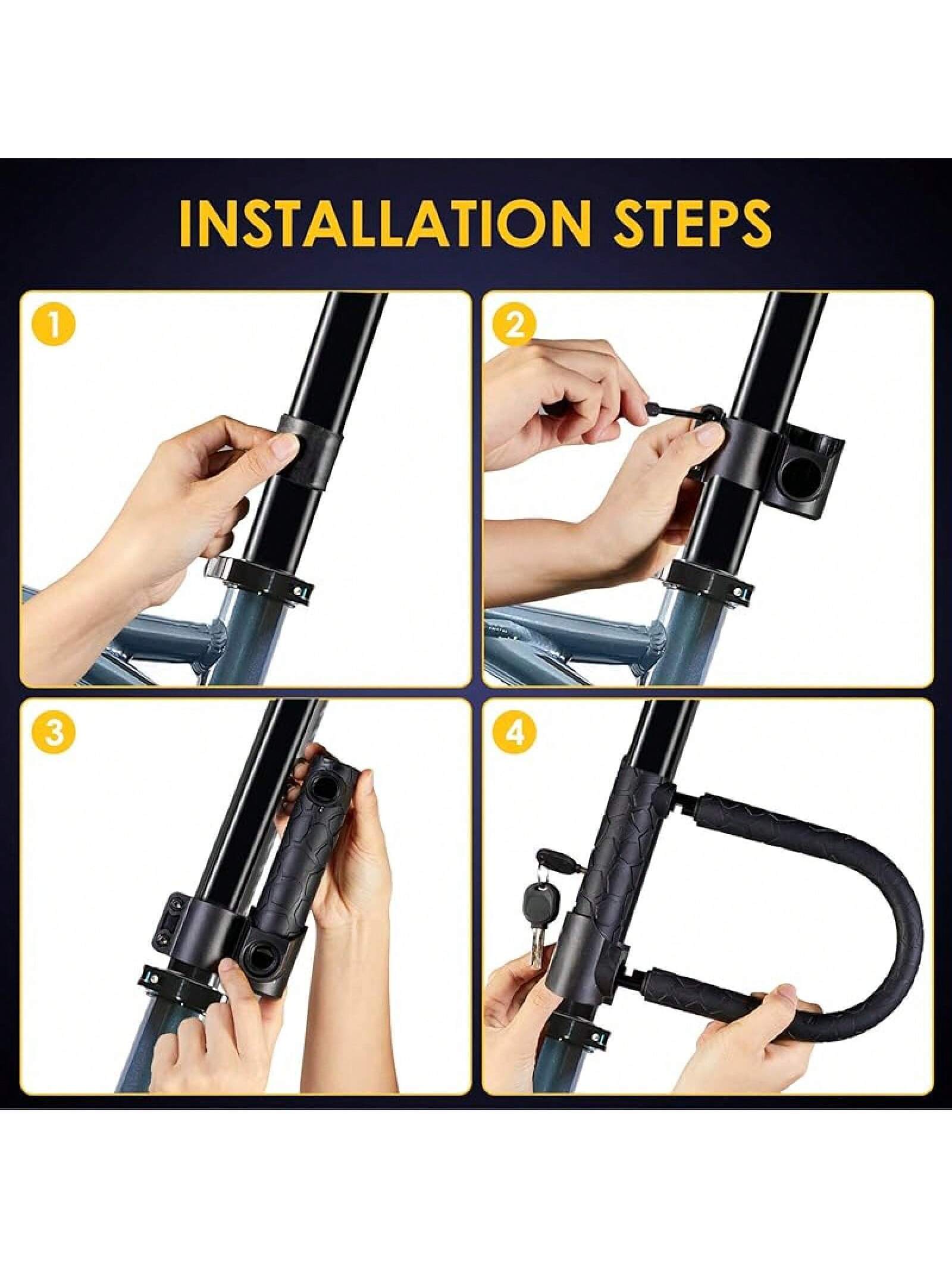 INSTALLATION STEPS

1

2

3

4