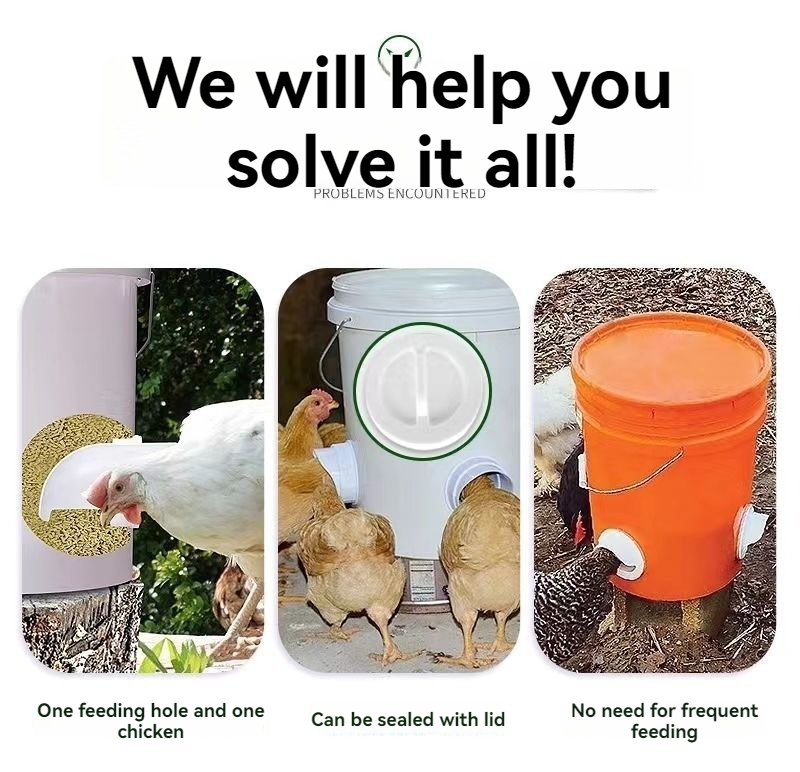 We will help you solve it all!

PROBLEMS ENCOUNTERED

One feeding hole and one chicken

Can be sealed with lid

No need for frequent feeding