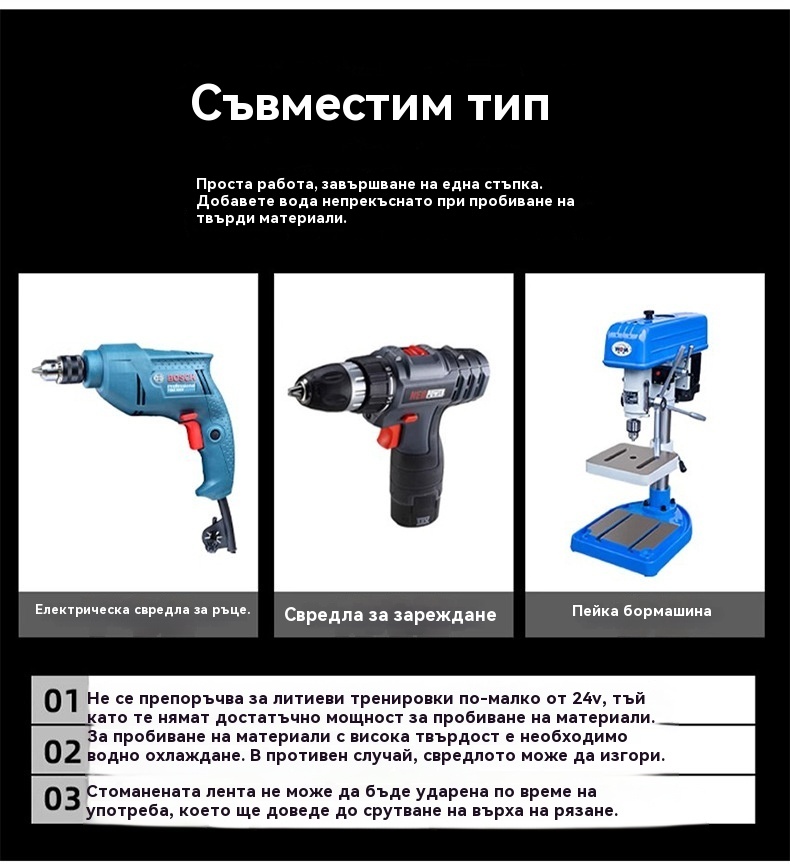 Съвместим тип

Проста работа, завършване на една стъпка. Добавете вода непрекъснато при пробиване на твърди материали.

BOSCH

Електрическа свредла за ръце.

Свредла за зареждане

Пейка бормашина

01 Не се препоръчва за литиеви тренировки по-малко от 24v, тъй като те нямат достатъчно мощност за пробиване на материали.

02 За пробиване на материали с висока твърдост е необходимо водно охлаждане. В противен случай, свредлото може да изгори.

03 Стоманената лента не може да бъде ударена по време на употреба, което ще доведе до срутване на върха на рязане.