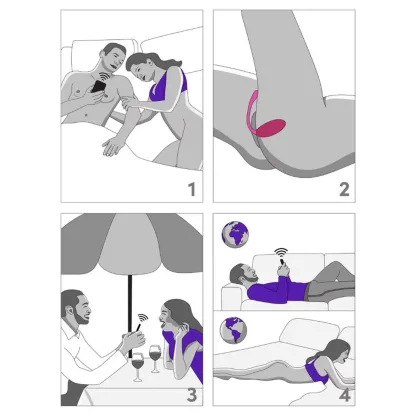 1

2

3

4