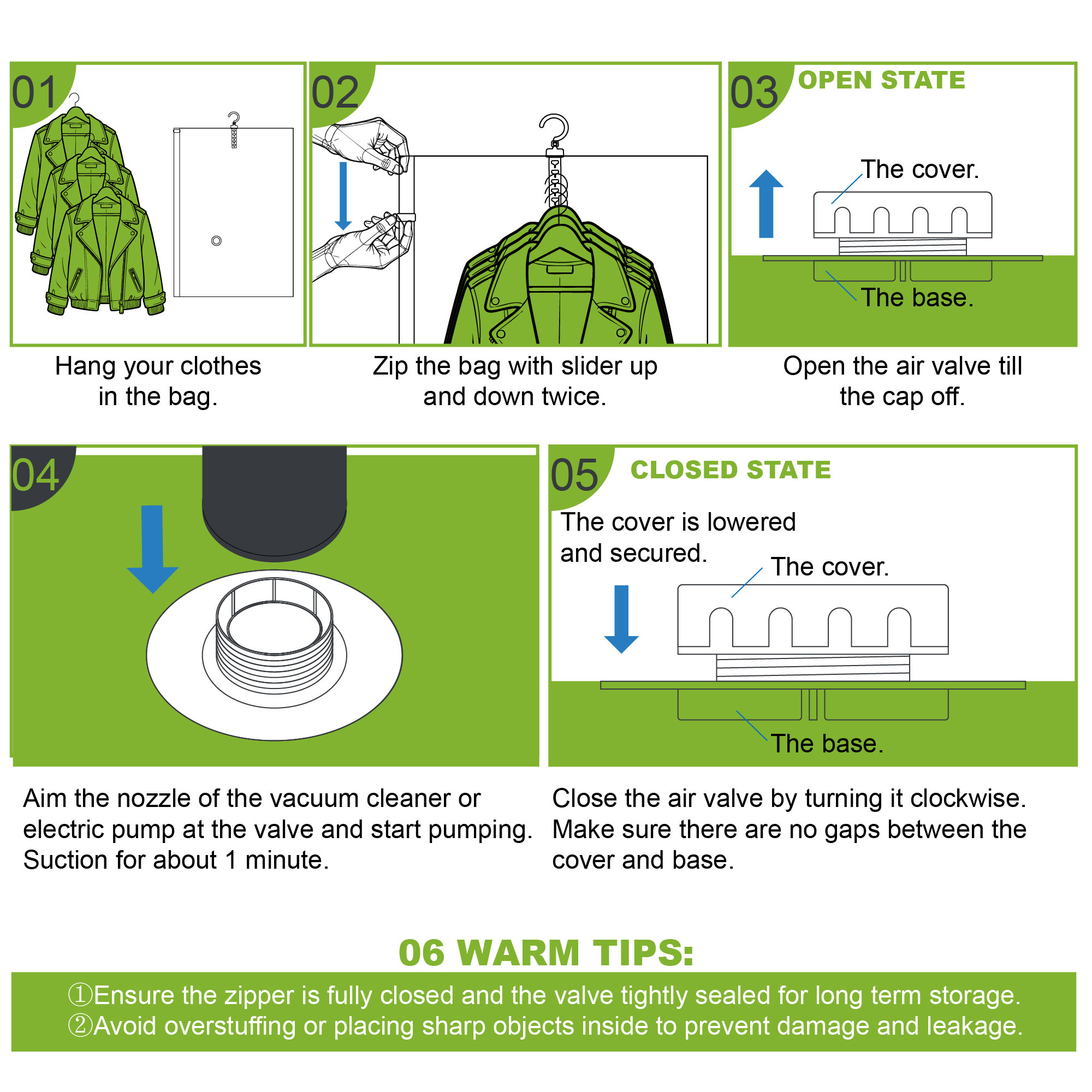 01

Hang your clothes in the bag.

02

Zip the bag with slider up and down twice.

03 OPEN STATE

The cover.

The base.

Open the air valve till the cap off.

04

Aim the nozzle of the vacuum cleaner or electric pump at the valve and start pumping. Suction for about 1 minute.

05 CLOSED STATE

The cover is lowered and secured.

The cover.

The base.

Close the air valve by turning it clockwise. Make sure there are no gaps between the cover and base.

06 WARM TIPS:

①Ensure the zipper is fully closed and the valve tightly sealed for long term storage.
②Avoid overstuffing or placing sharp objects inside to prevent damage and leakage.