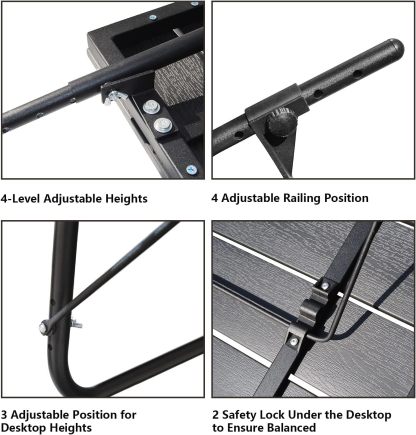 4-Level Adjustable Heights

4 Adjustable Railing Position

3 Adjustable Position for Desktop Heights

2 Safety Lock Under the Desktop to Ensure Balanced